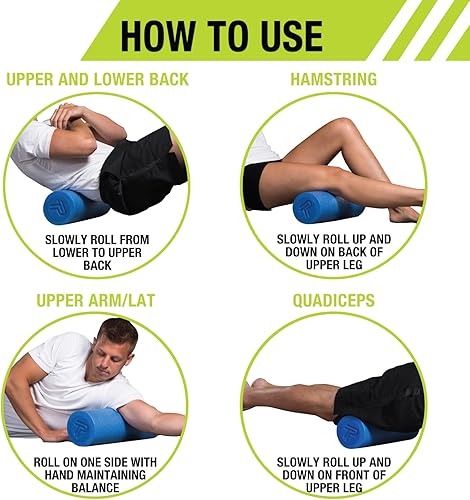 HOW TO USE

UPPER AND LOWER BACK

SLOWLY ROLL FROM LOWER TO UPPER BACK

HAMSTRING

SLOWLY ROLL UP AND DOWN ON BACK OF UPPER LEG

UPPER ARM/LAT

ROLL ON ONE SIDE WITH HAND MAINTAINING BALANCE

QUADICEPS

SLOWLY ROLL UP AND DOWN ON FRONT OF UPPER LEG