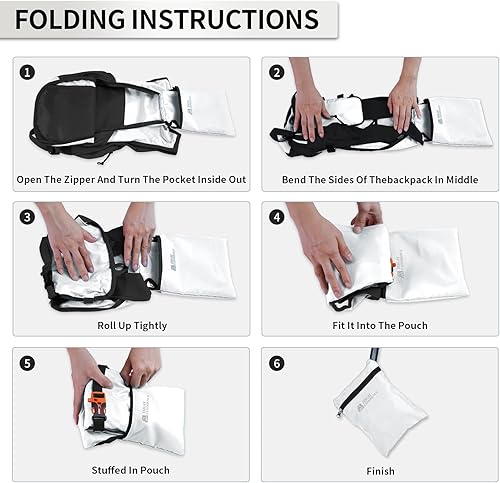 FOLDING INSTRUCTIONS

1

Open The Zipper And Turn The Pocket Inside Out

2

Bend The Sides Of Thebackpack In Middle

3

Roll Up Tightly

4

Fit It Into The Pouch

5

Stuffed In Pouch

6

Finish