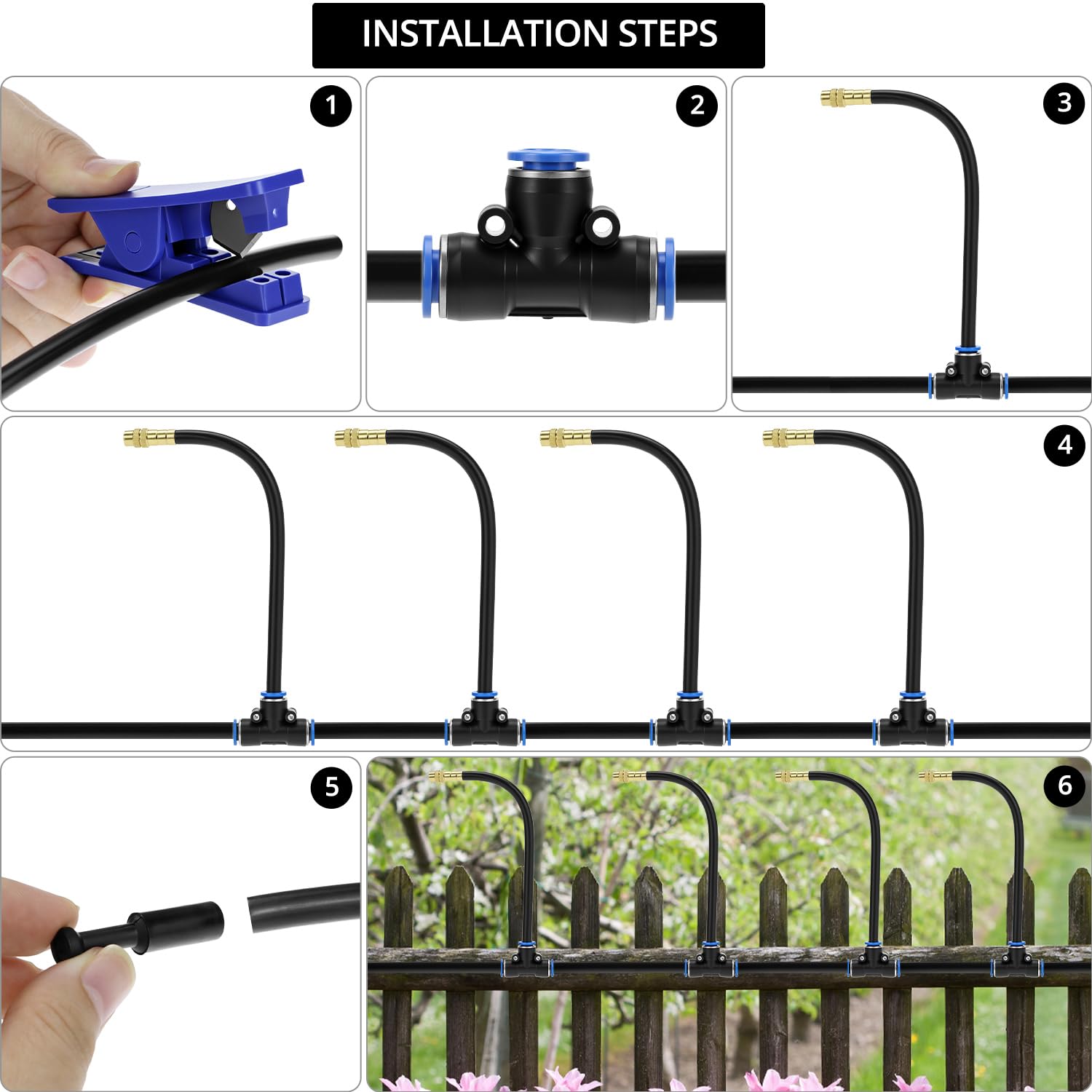 INSTALLATION STEPS

1

2

3

4

5

6