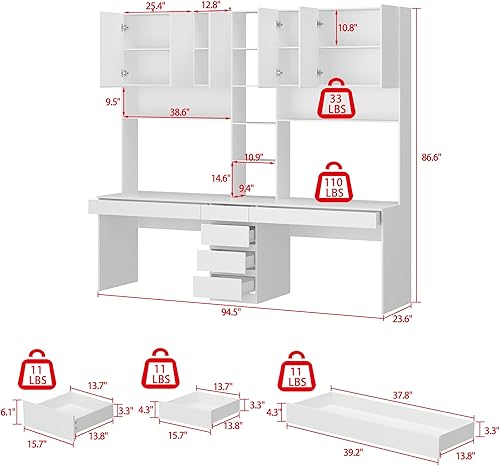 25.4"
12.8"
10.8"
9.5"
38.6"
33 LBS
86.6"
10.9"
14.6"
9.4"
110 LBS
94.5"
23.6"

11 LBS
13.7"
6.1"
3.3"
15.7"
13.8"

11 LBS
13.7"
4.3"
3.3"
15.7"
13.8"

11 LBS
37.8"
4.3"
3.3"
39.2"
13.8"