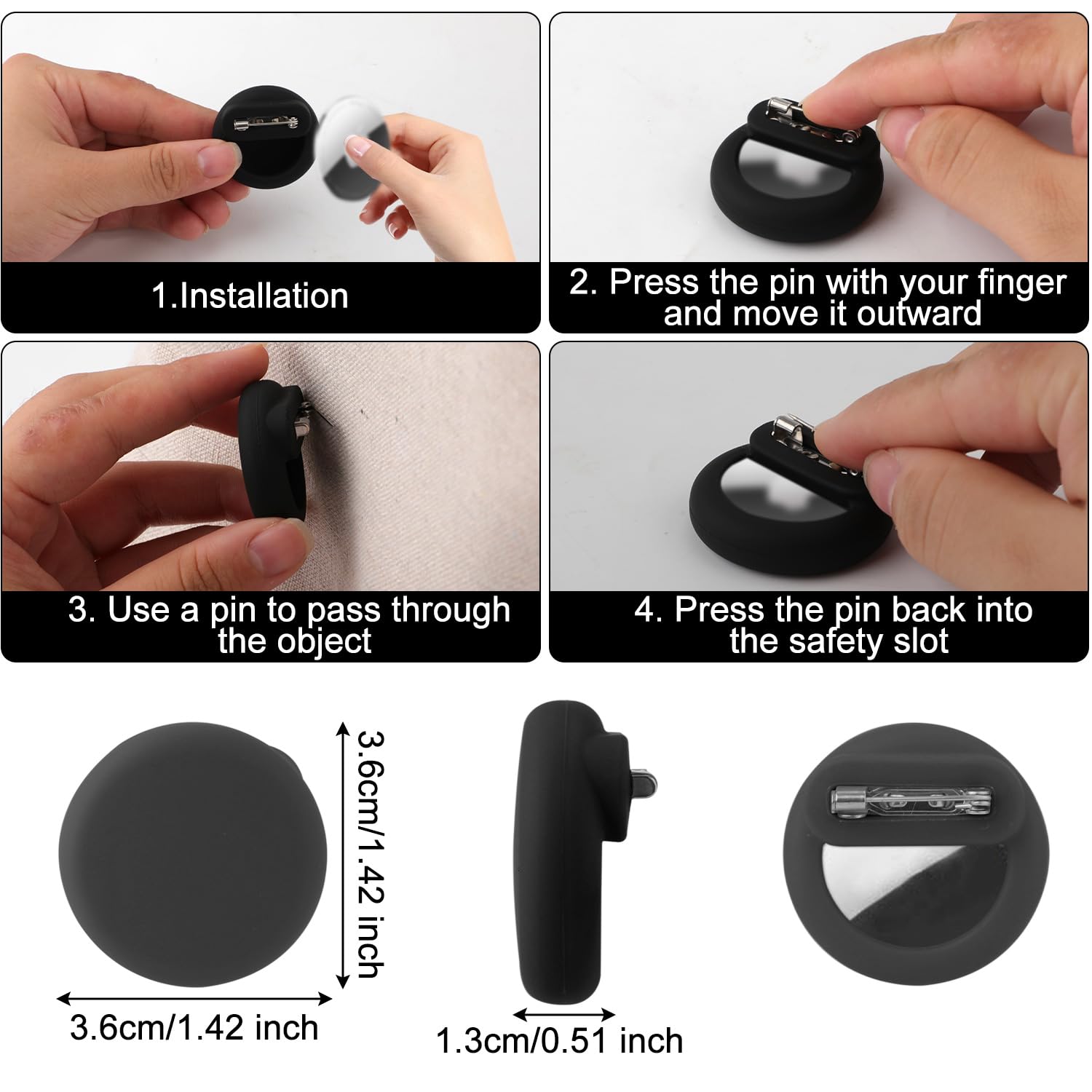 1.Installation

2. Press the pin with your finger and move it outward

3. Use a pin to pass through the object

4. Press the pin back into the safety slot

3.6cm/1.42 inch

3.6cm/1.42 inch

1.3cm/0.51 inch