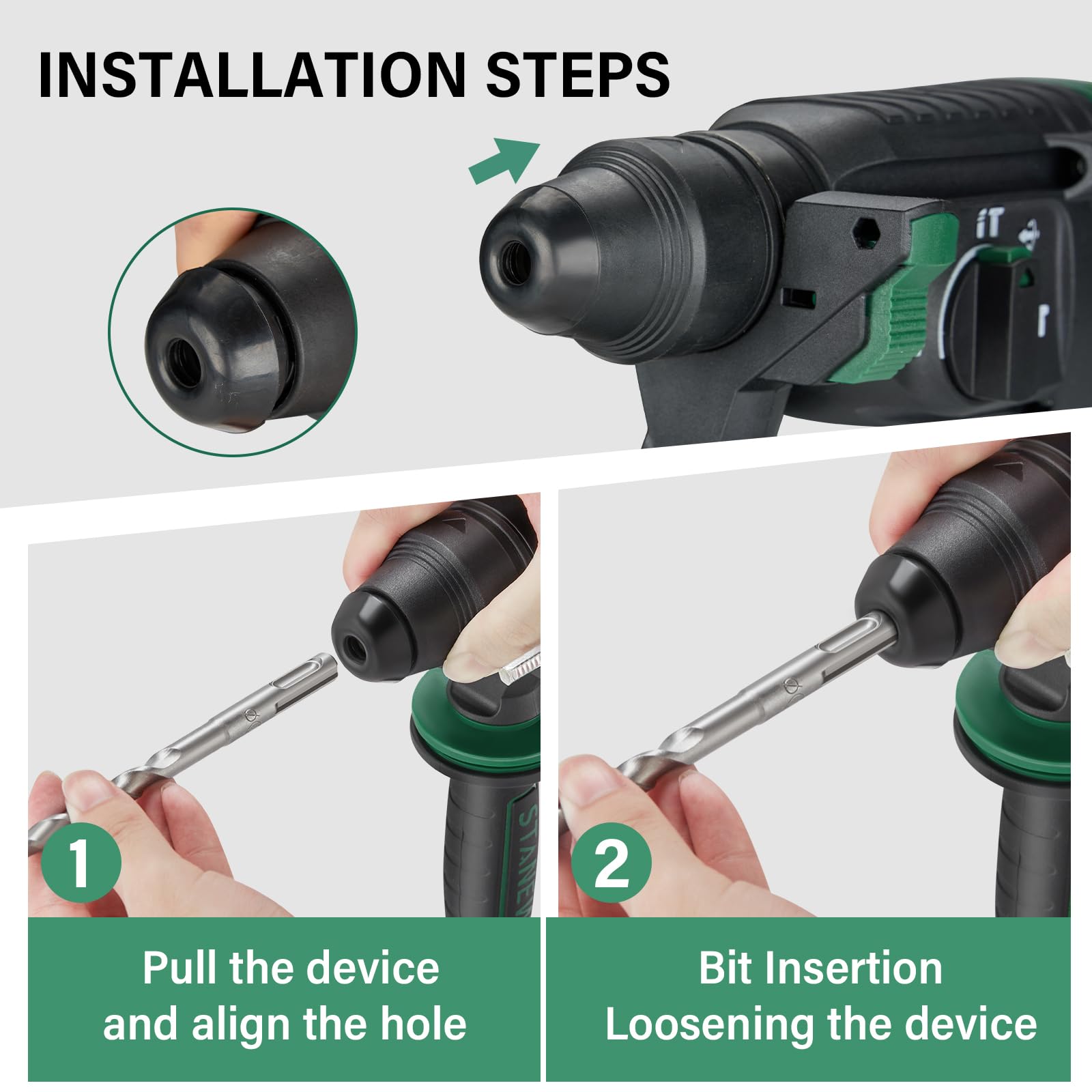 INSTALLATION STEPS

1

Pull the device and align the hole

2

Bit Insertion
Loosening the device