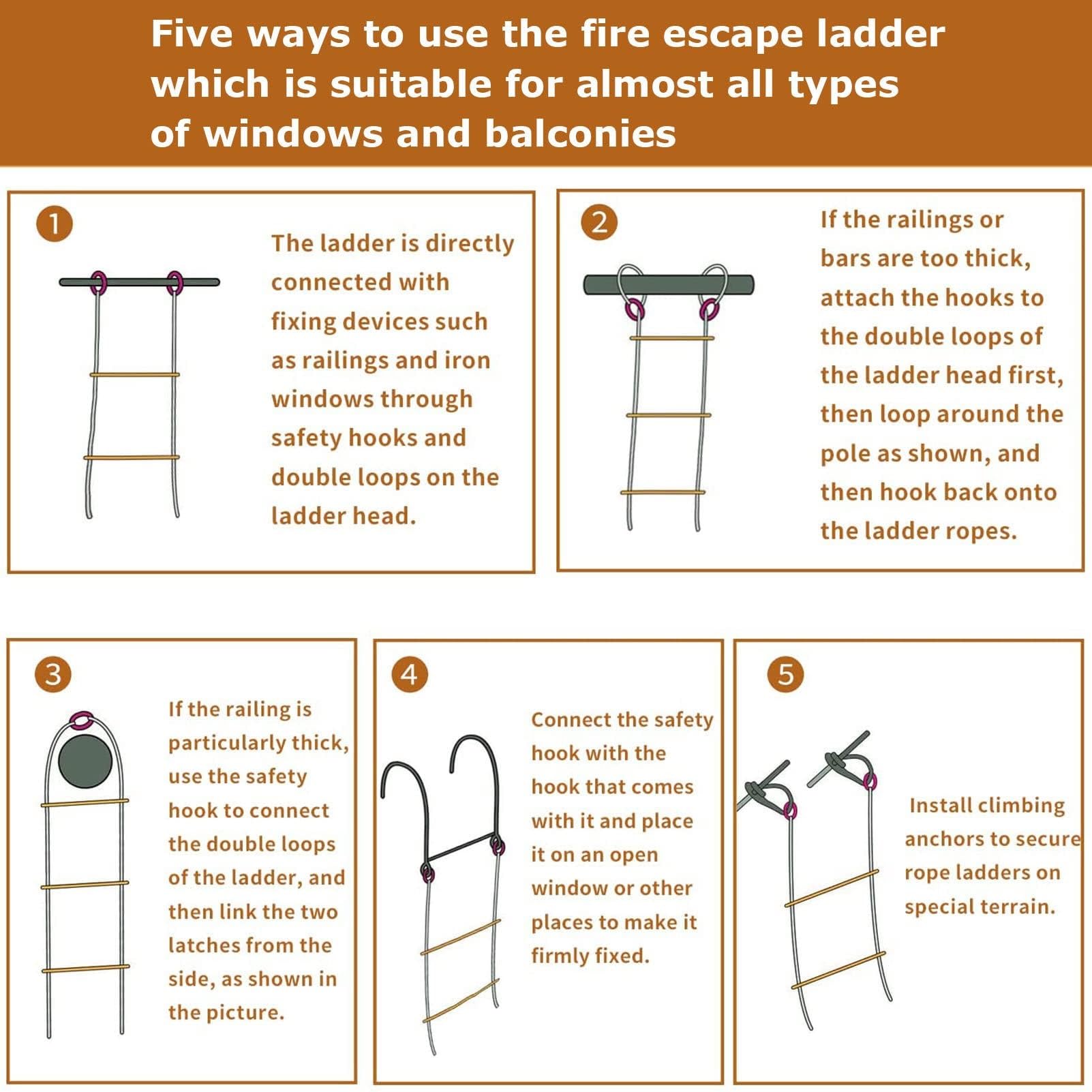 Five ways to use the fire escape ladder which is suitable for almost all types of windows and balconies

1

The ladder is directly connected with fixing devices such as railings and iron windows through safety hooks and double loops on the ladder head.

2

If the railings or bars are too thick, attach the hooks to the double loops of the ladder head first, then loop around the pole as shown, and then hook back onto the ladder ropes.

3

If the railing is particularly thick, use the safety hook to connect the double loops of the ladder, and then link the two latches from the side, as shown in the picture.

4

Connect the safety hook with the hook that comes with it and place it on an open window or other places to make it firmly fixed.

5

Install climbing anchors to secure rope ladders on special terrain.