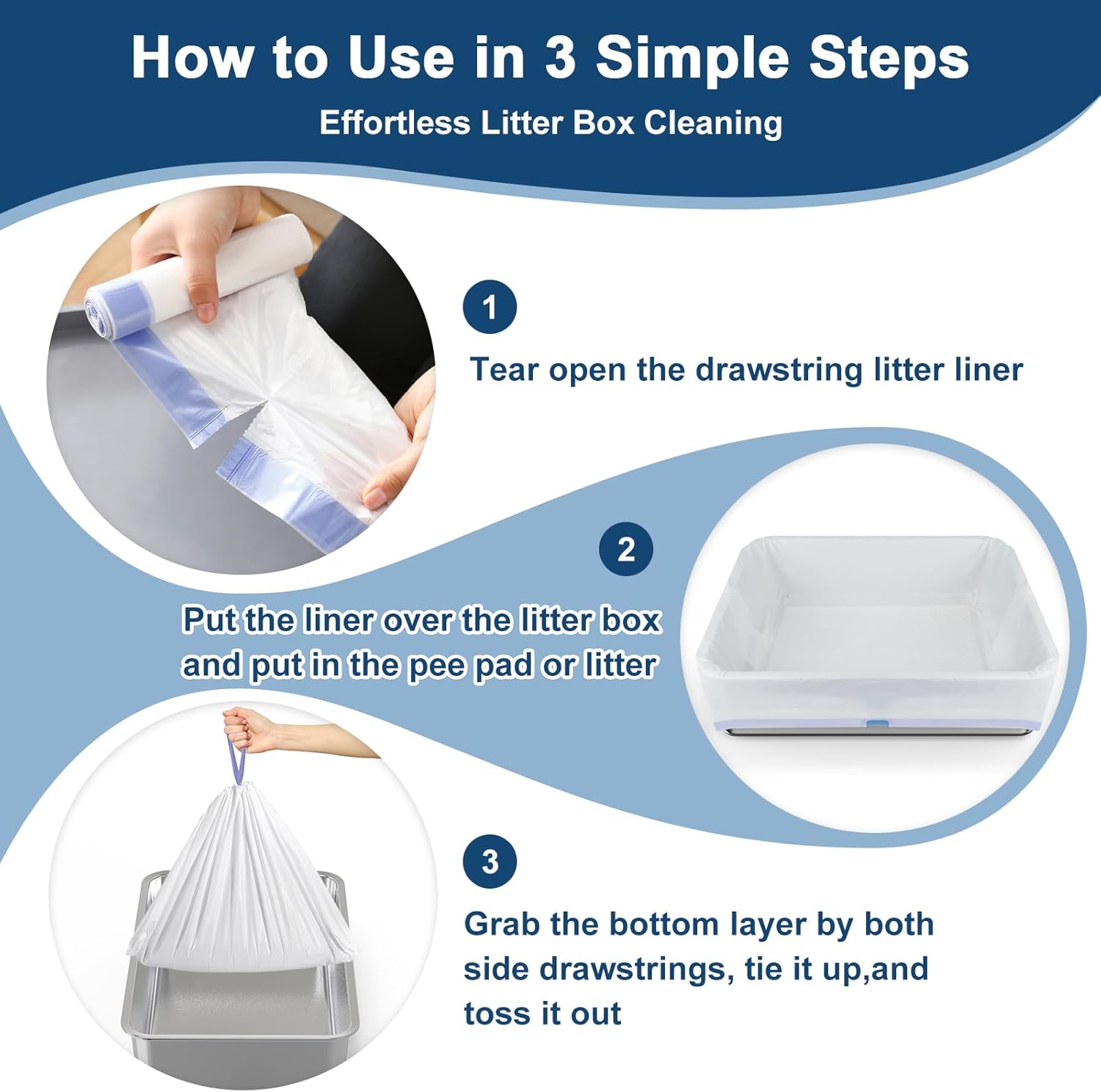 How to Use in 3 Simple Steps

Effortless Litter Box Cleaning

1

Tear open the drawstring litter liner

2

Put the liner over the litter box and put in the pee pad or litter

3

Grab the bottom layer by both side drawstrings, tie it up,and toss it out