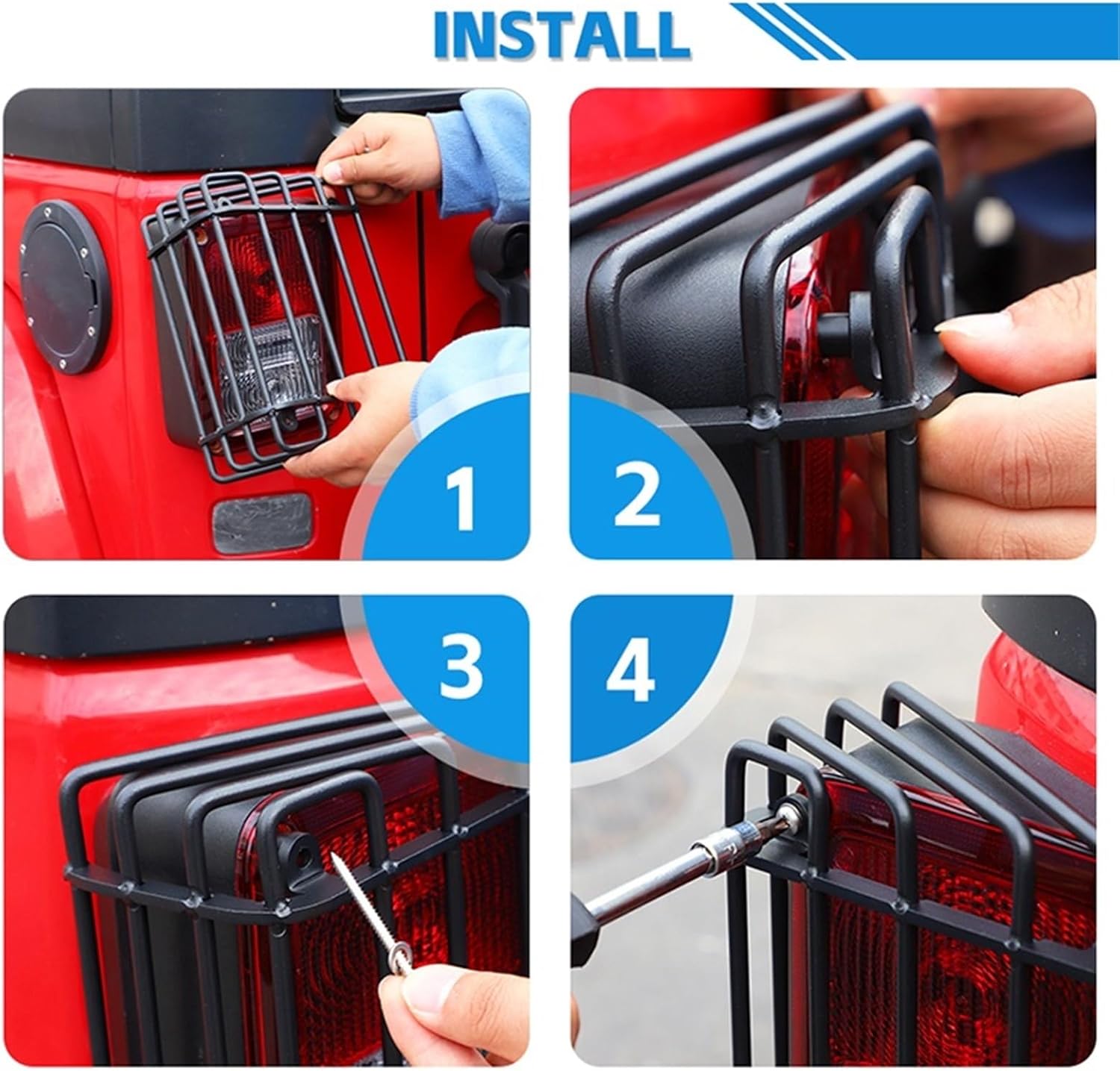 INSTALL

1

2

3

4