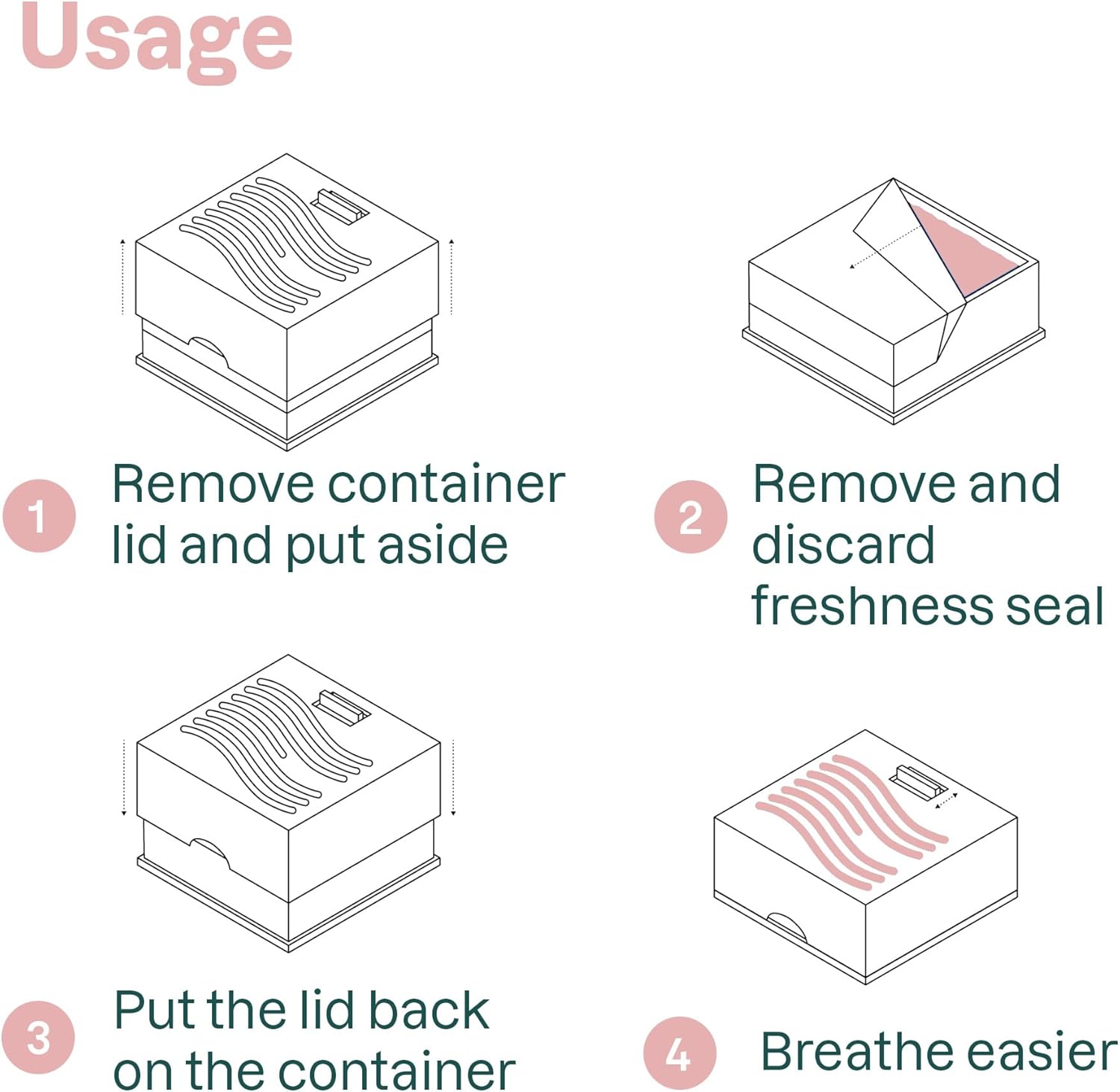 Usage

1 Remove container lid and put aside

2 Remove and discard freshness seal

3 Put the lid back on the container

4 Breathe easier