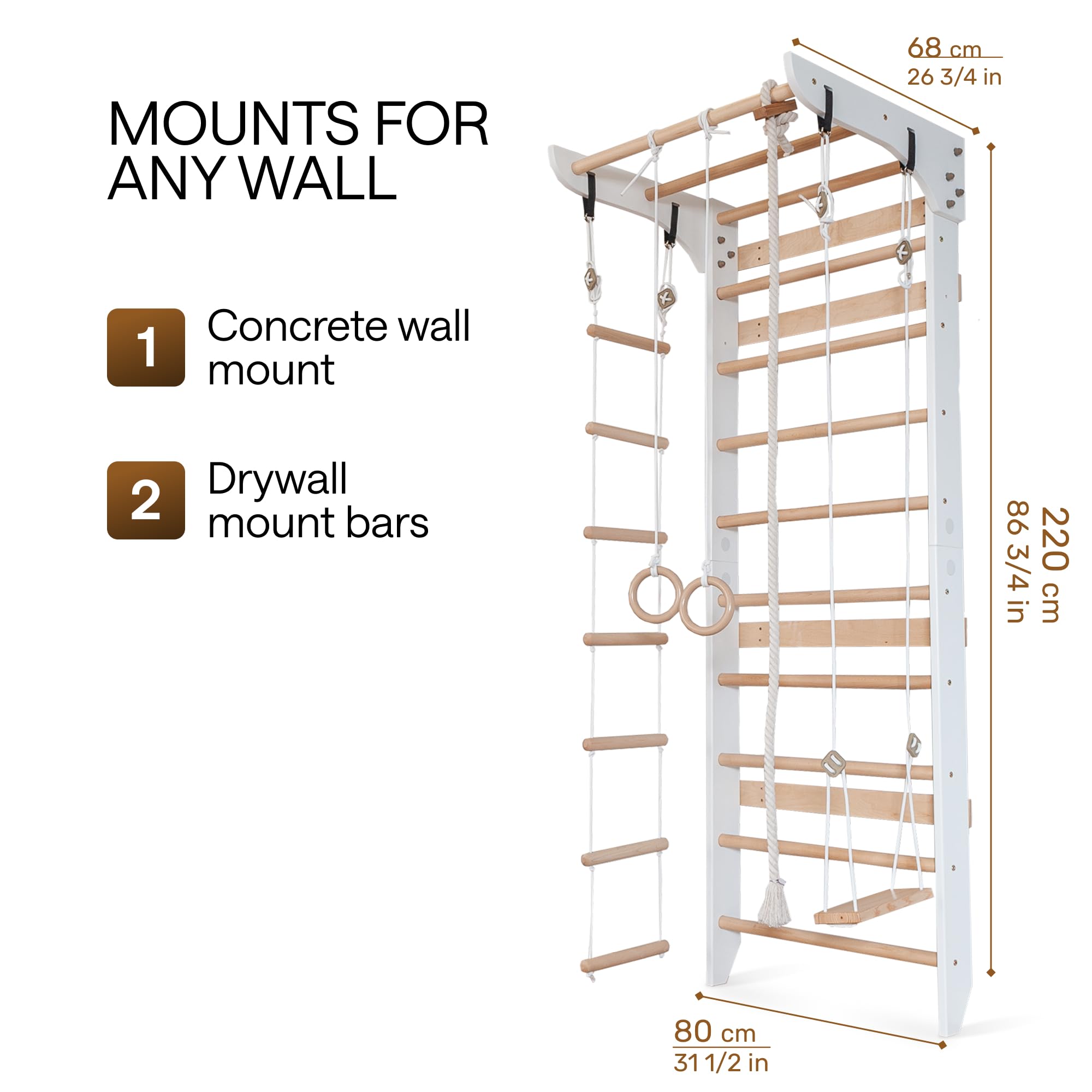 MOUNTS FOR ANY WALL

1 Concrete wall mount

2 Drywall mount bars

68 cm
26 3/4 in

220 cm
86 3/4 in

80 cm
31 1/2 in