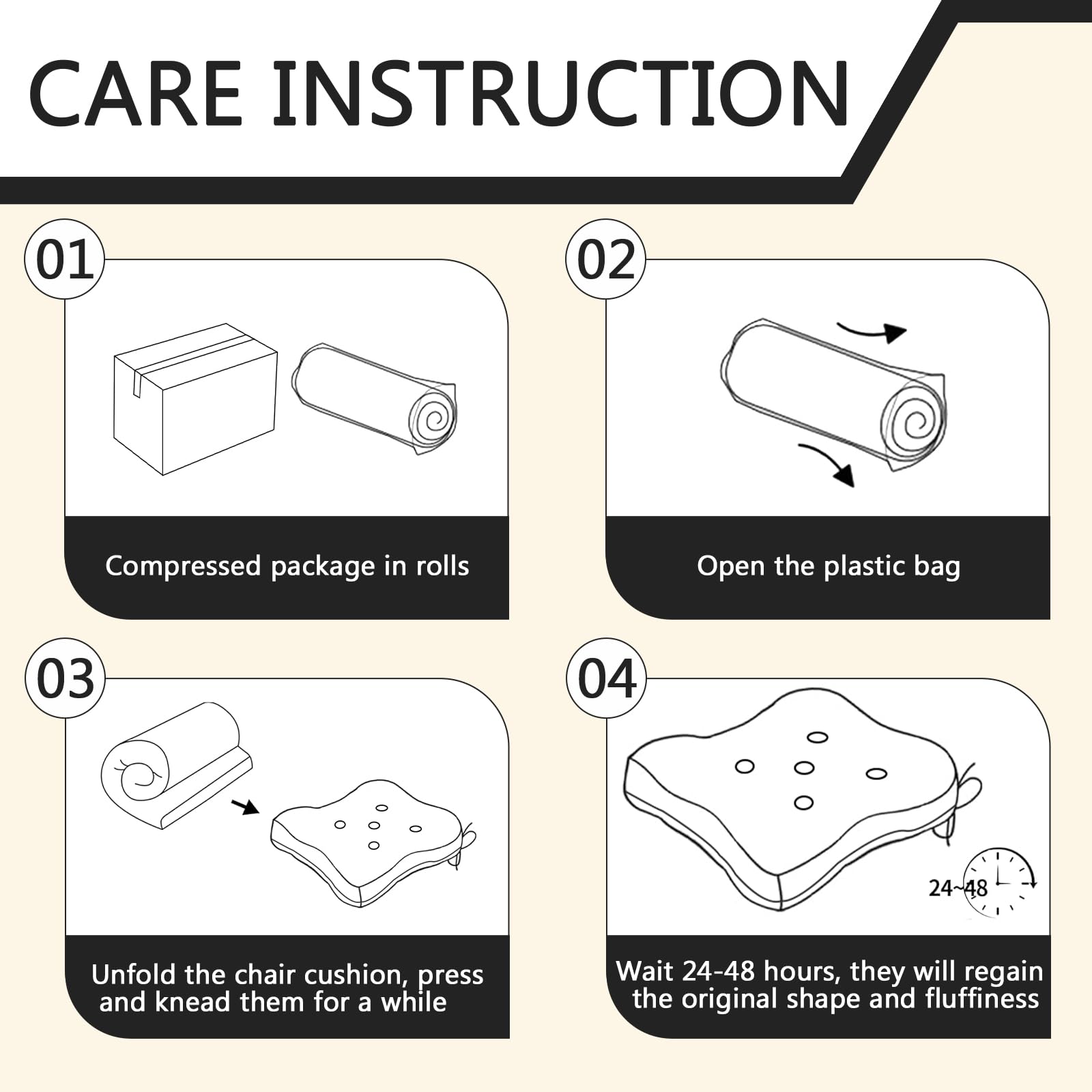 CARE INSTRUCTION

01

Compressed package in rolls

02

Open the plastic bag

03

Unfold the chair cushion, press and knead them for a while

04

24~48

Wait 24-48 hours, they will regain the original shape and fluffiness