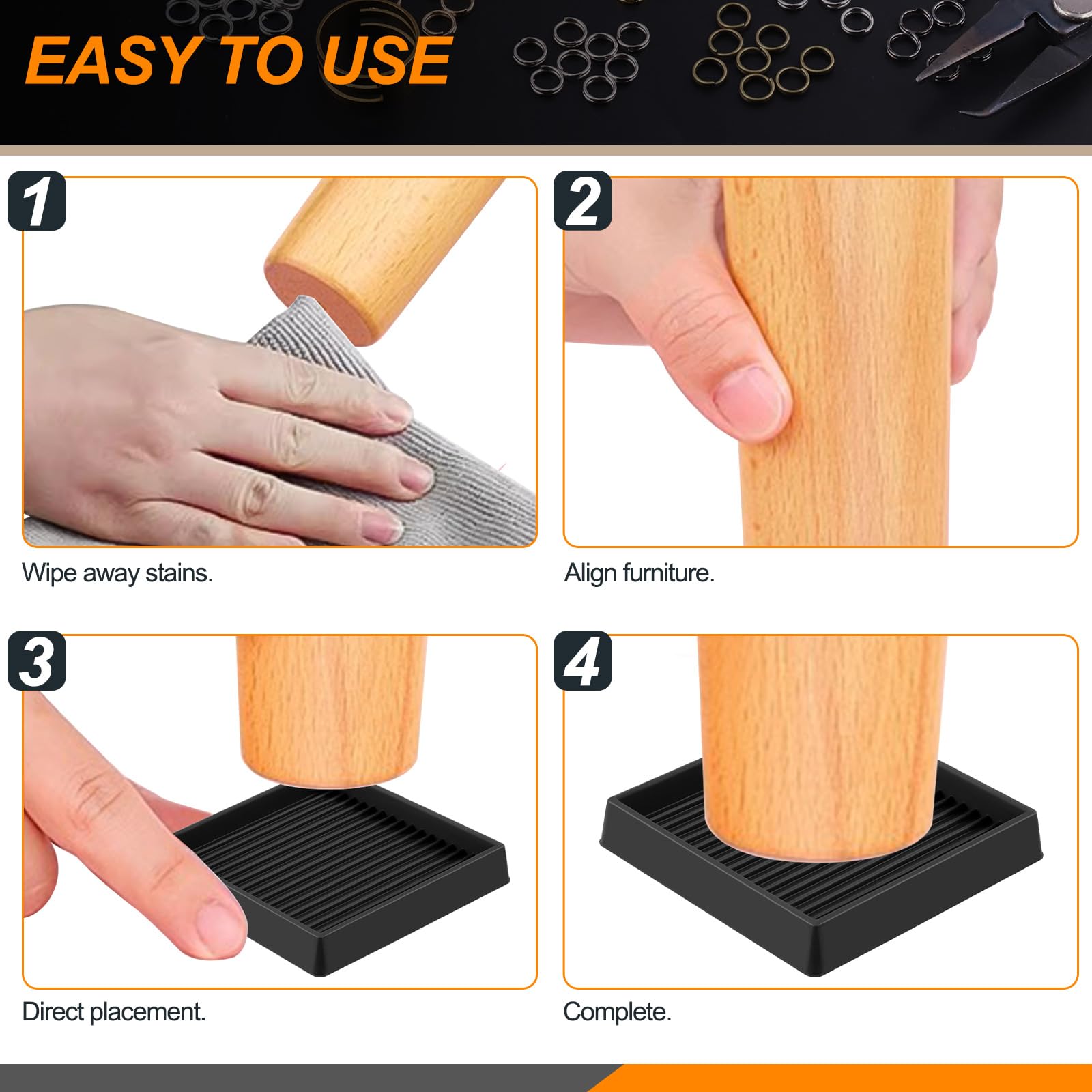 EASY TO USE

1

Wipe away stains.

2

Align furniture.

3

Direct placement.

4

Complete.