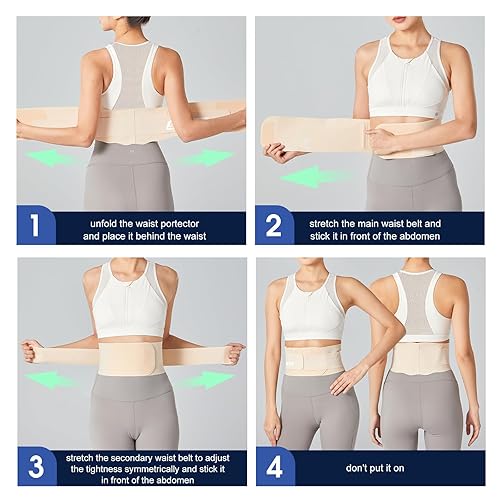 1
unfold the waist portector and place it behind the waist

2
stretch the main waist belt and stick it in front of the abdomen

3
stretch the secondary waist belt to adjust the tightness symmetrically and stick it in front of the abdomen

4
don't put it on