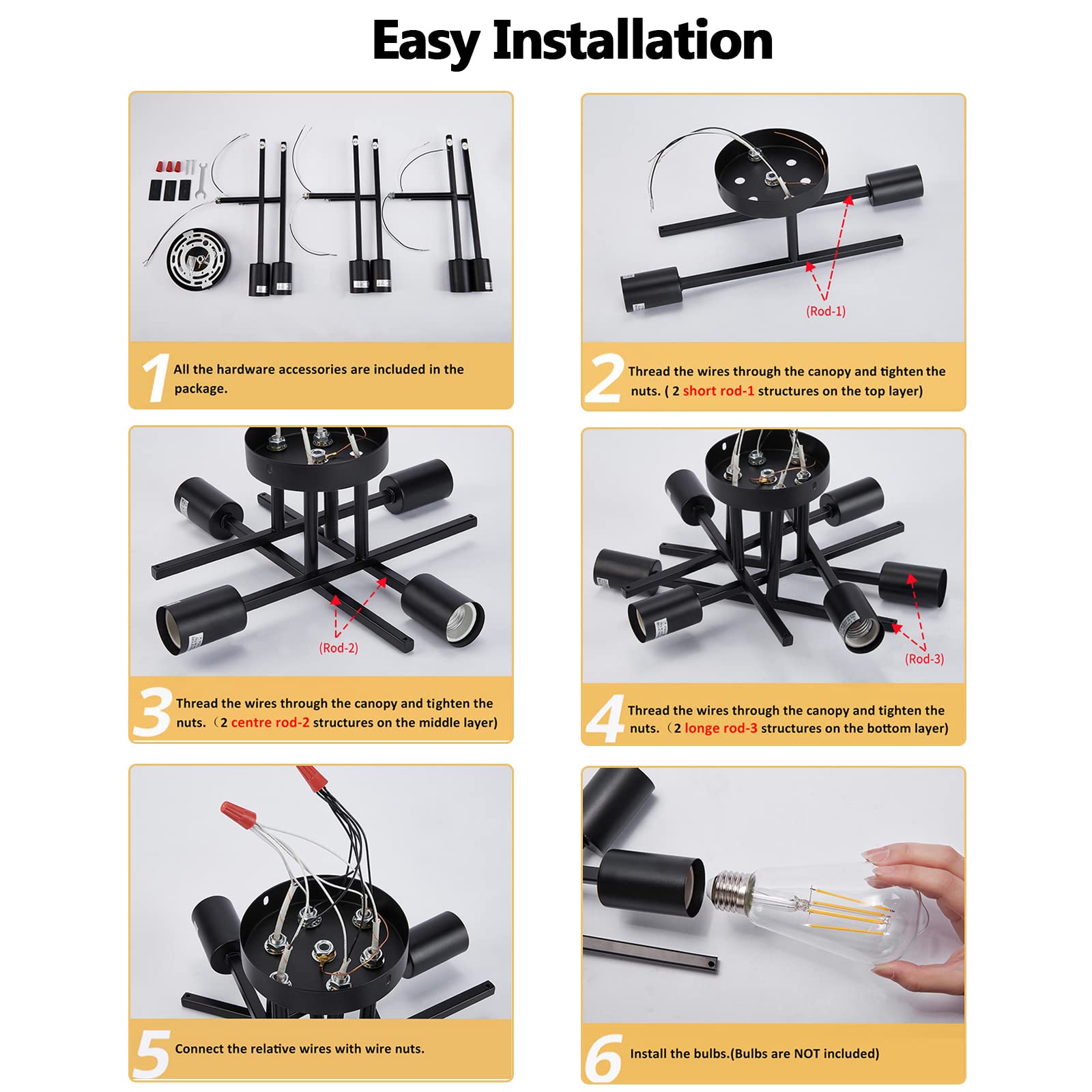 Easy Installation

1 All the hardware accessories are included in the package.

(Rod-1)

2 Thread the wires through the canopy and tighten the nuts. ( 2 short rod-1 structures on the top layer)

(Rod-2)

3 Thread the wires through the canopy and tighten the nuts. （2 centre rod-2 structures on the middle layer)

(Rod-3)

4 Thread the wires through the canopy and tighten the nuts. （2 longe rod-3 structures on the bottom layer)

5 Connect the relative wires with wire nuts.

6 Install the bulbs.(Bulbs are NOT included)