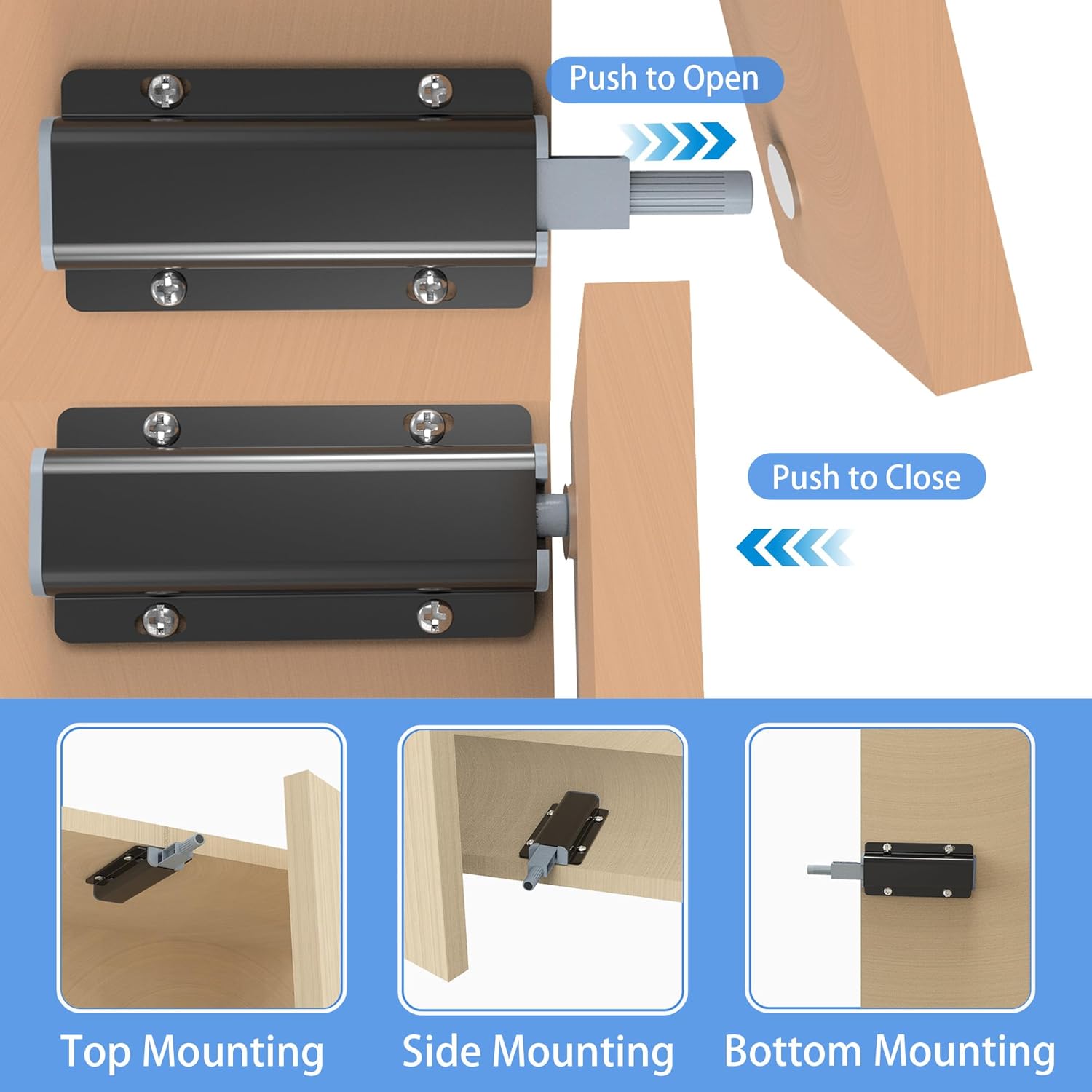 Push to Open

Push to Close

Top Mounting

Side Mounting

Bottom Mounting