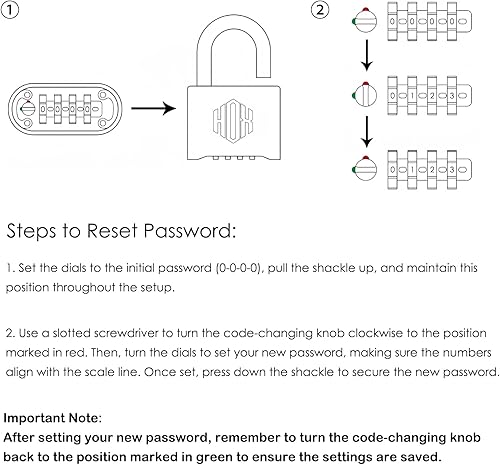 ①

0 0 0 0

HOX

②

0 0 0 0

0 1 2 3

0 1 2 3

Steps to Reset Password:

1. Set the dials to the initial password (0-0-0-0), pull the shackle up, and maintain this position throughout the setup.

2. Use a slotted screwdriver to turn the code-changing knob clockwise to the position marked in red. Then, turn the dials to set your new password, making sure the numbers align with the scale line. Once set, press down the shackle to secure the new password.

Important Note:
After setting your new password, remember to turn the code-changing knob back to the position marked in green to ensure the settings are saved.