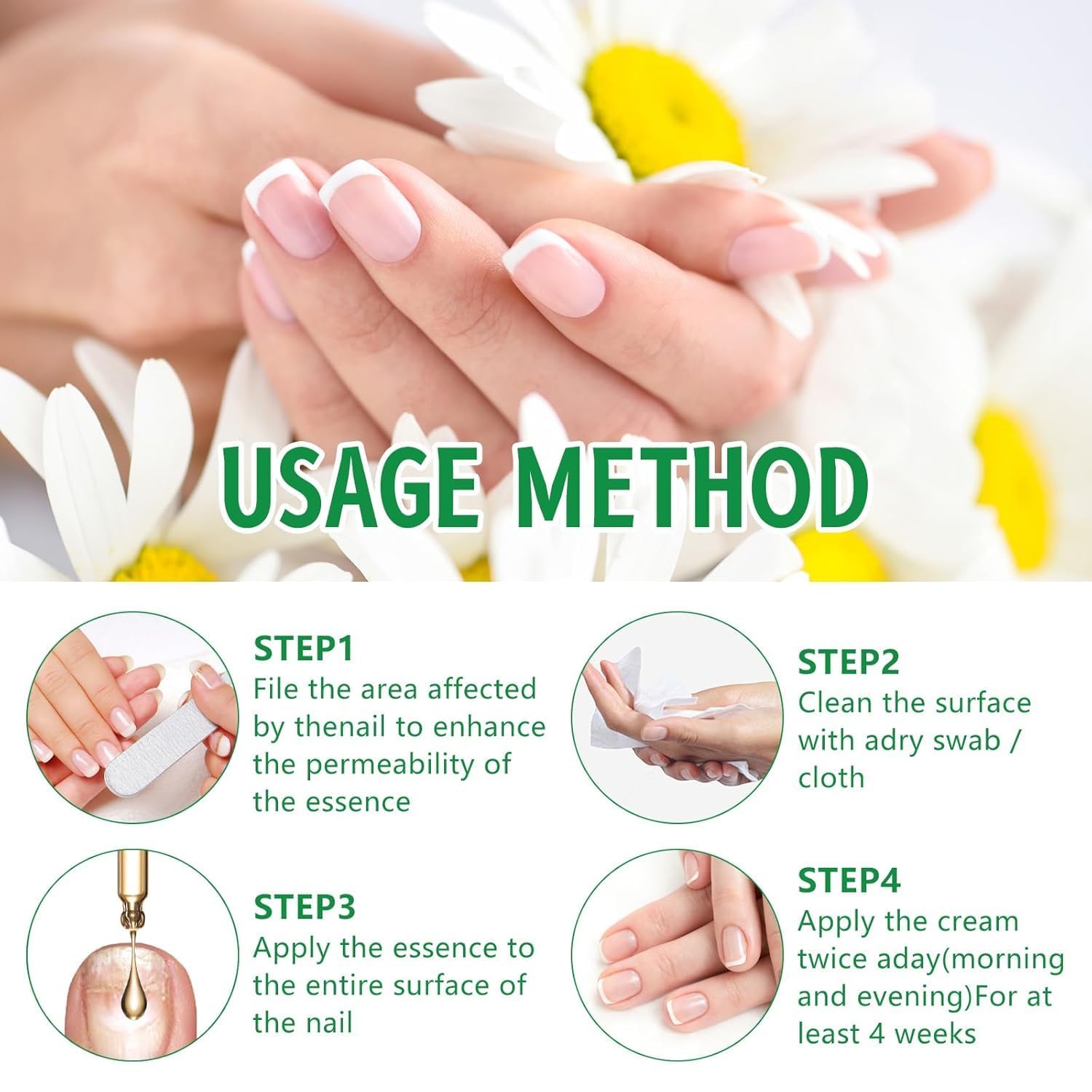 USAGE METHOD

STEP1
File the area affected by thenail to enhance the permeability of the essence

STEP2
Clean the surface with adry swab / cloth

STEP3
Apply the essence to the entire surface of the nail

STEP4
Apply the cream twice aday(morning and evening)For at least 4 weeks