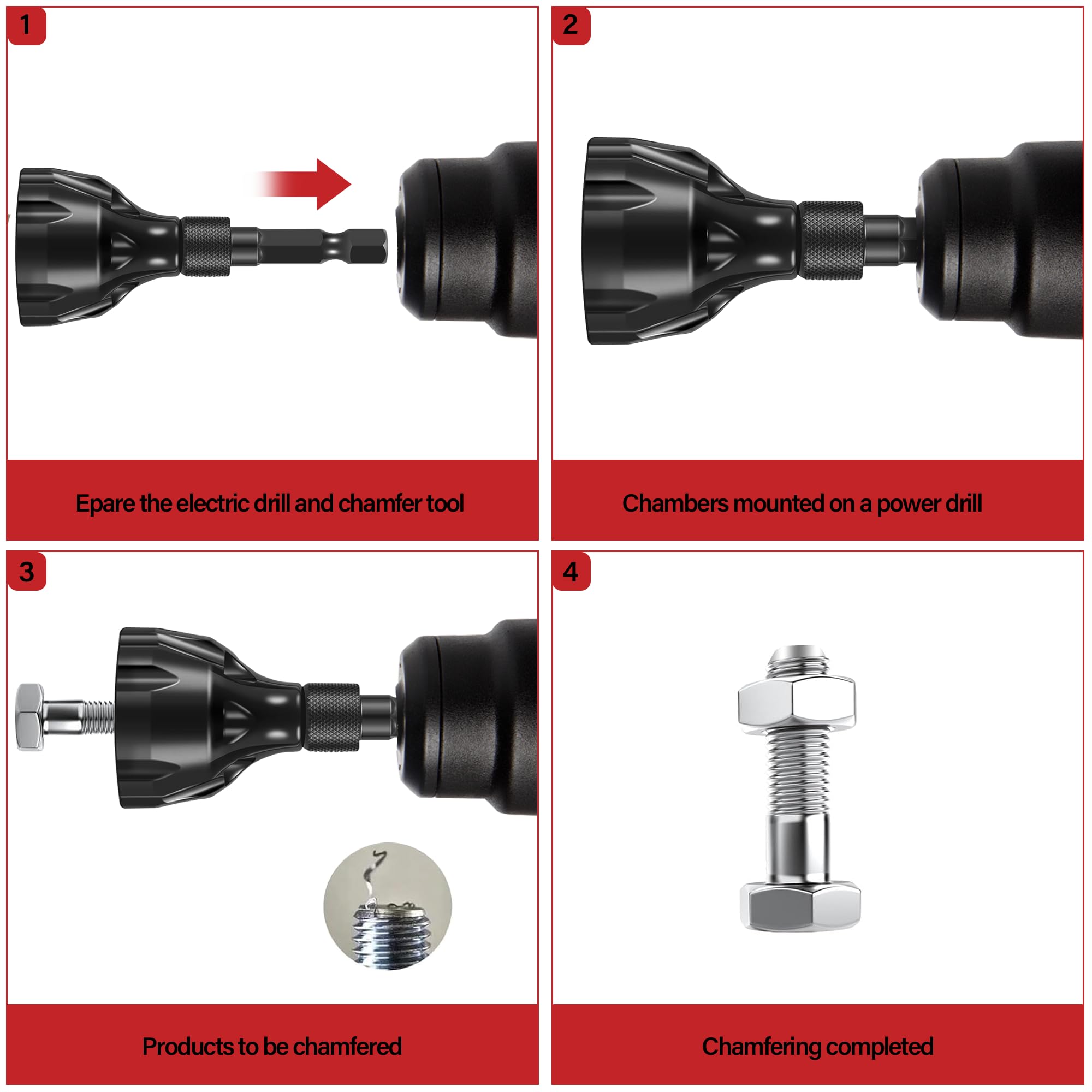 1

Epare the electric drill and chamfer tool

2

Chambers mounted on a power drill

3

Products to be chamfered

4

Chamfering completed