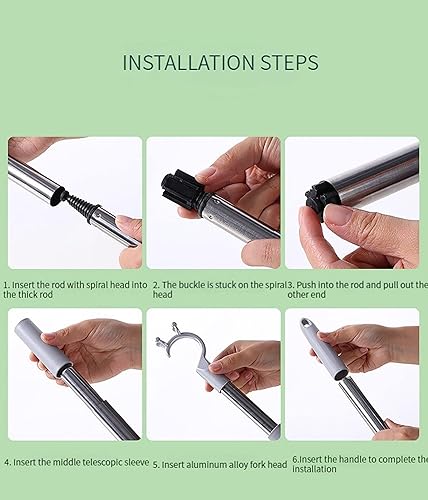 INSTALLATION STEPS

1. Insert the rod with spiral head into the thick rod

2. The buckle is stuck on the spiral head

3. Push into the rod and pull out the other end

4. Insert the middle telescopic sleeve

5. Insert aluminum alloy fork head

6.Insert the handle to complete the installation