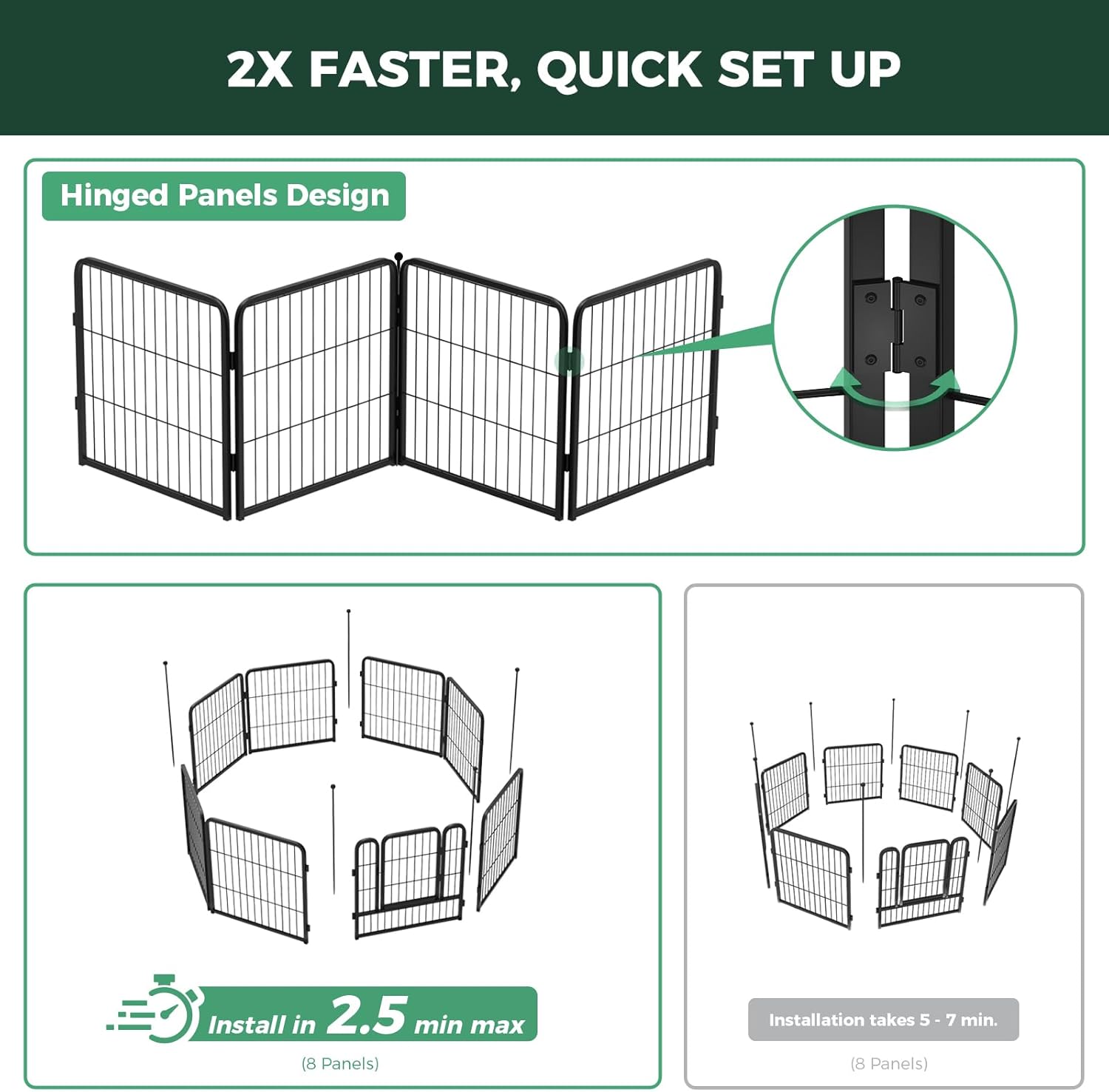 2X FASTER, QUICK SET UP

Hinged Panels Design

Install in 2.5 min max

(8 Panels)

Installation takes 5 - 7 min.

(8 Panels)