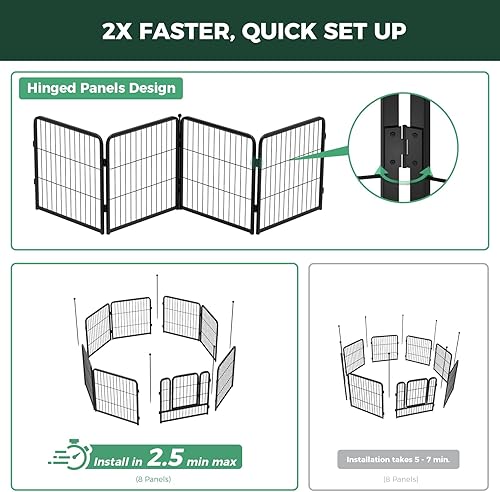 2X FASTER, QUICK SET UP

Hinged Panels Design

Install in 2.5 min max

(8 Panels)

Installation takes 5 - 7 min.

(8 Panels)