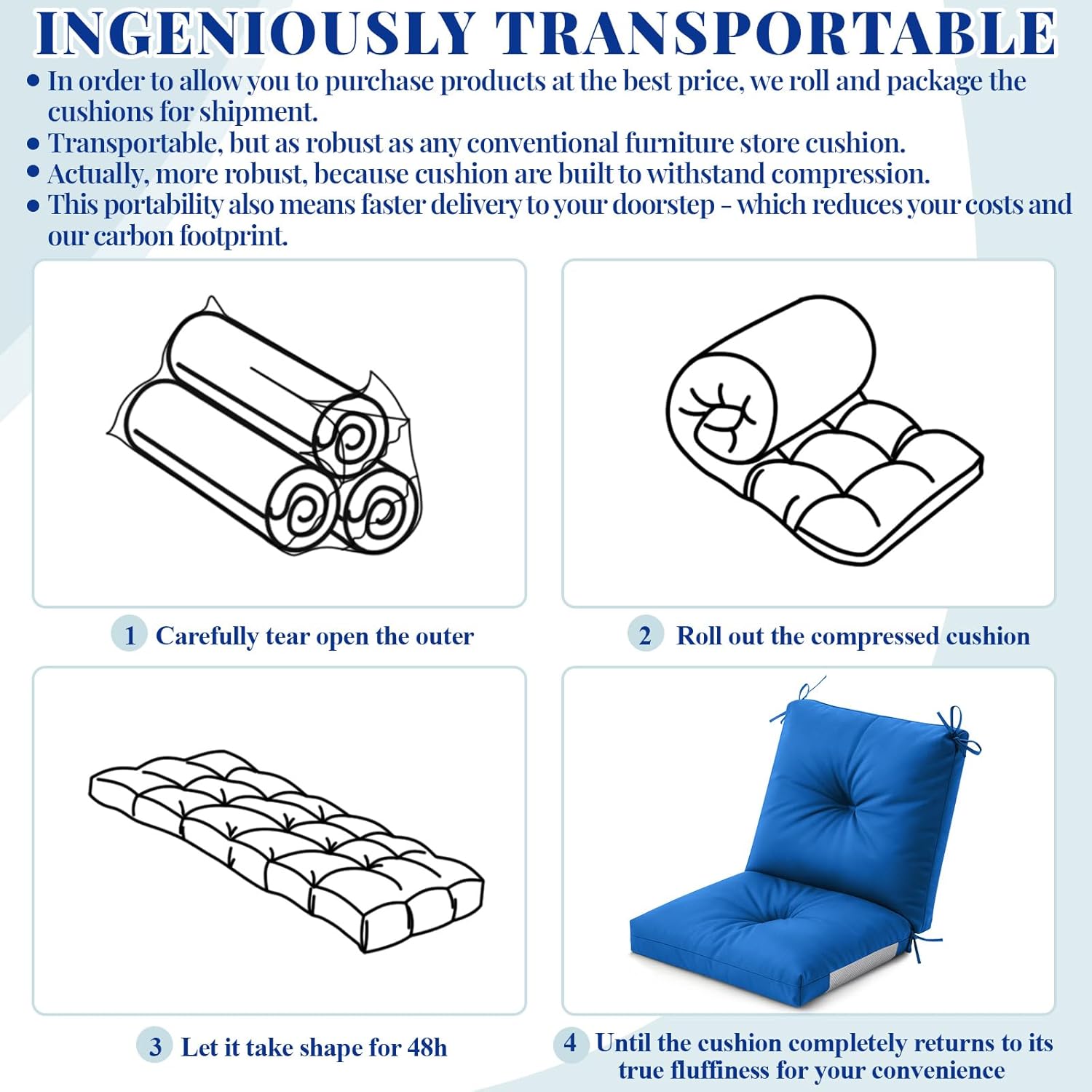 INGENIOUSLY TRANSPORTABLE

• In order to allow you to purchase products at the best price, we roll and package the cushions for shipment.
• Transportable, but as robust as any conventional furniture store cushion.
• Actually, more robust, because cushion are built to withstand compression.
• This portability also means faster delivery to your doorstep - which reduces your costs and our carbon footprint.

1 Carefully tear open the outer

2 Roll out the compressed cushion

3 Let it take shape for 48h

4 Until the cushion completely returns to its true fluffiness for your convenience