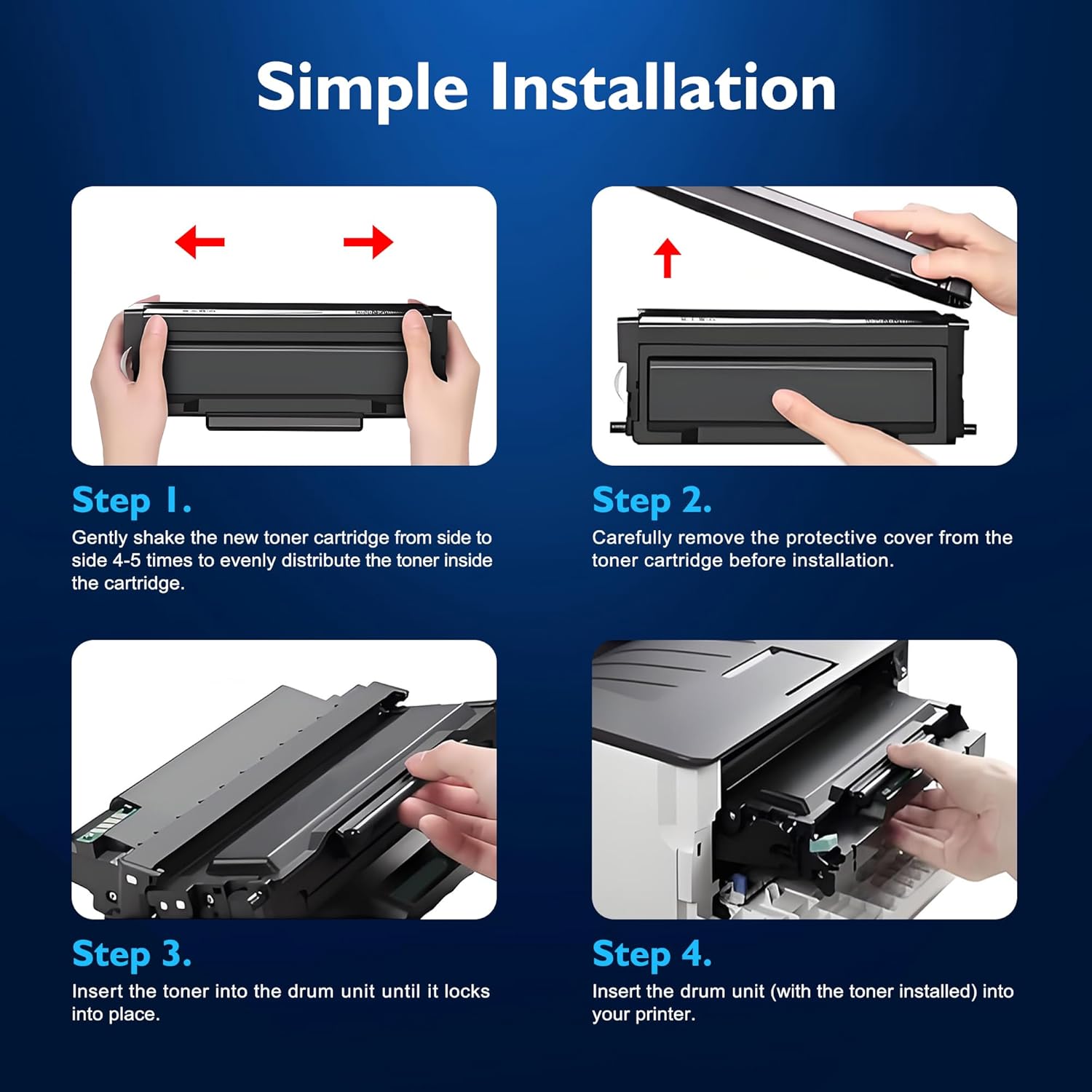 Simple Installation

Step 1.
Gently shake the new toner cartridge from side to side 4-5 times to evenly distribute the toner inside the cartridge.

Step 2.
Carefully remove the protective cover from the toner cartridge before installation.

Step 3.
Insert the toner into the drum unit until it locks into place.

Step 4.
Insert the drum unit (with the toner installed) into your printer.