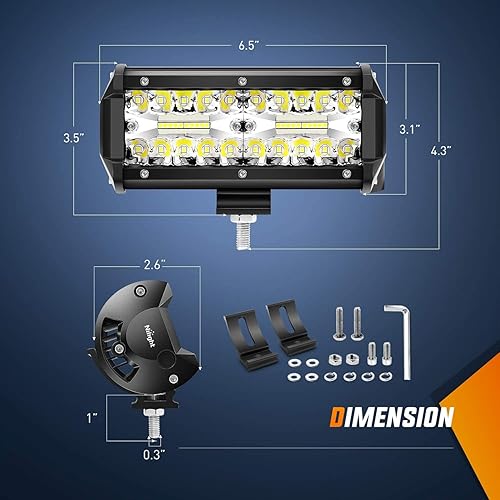 6.5"

3.5"

3.1"

4.3"

2.6"

Nilight

1"

0.3"

DIMENSION