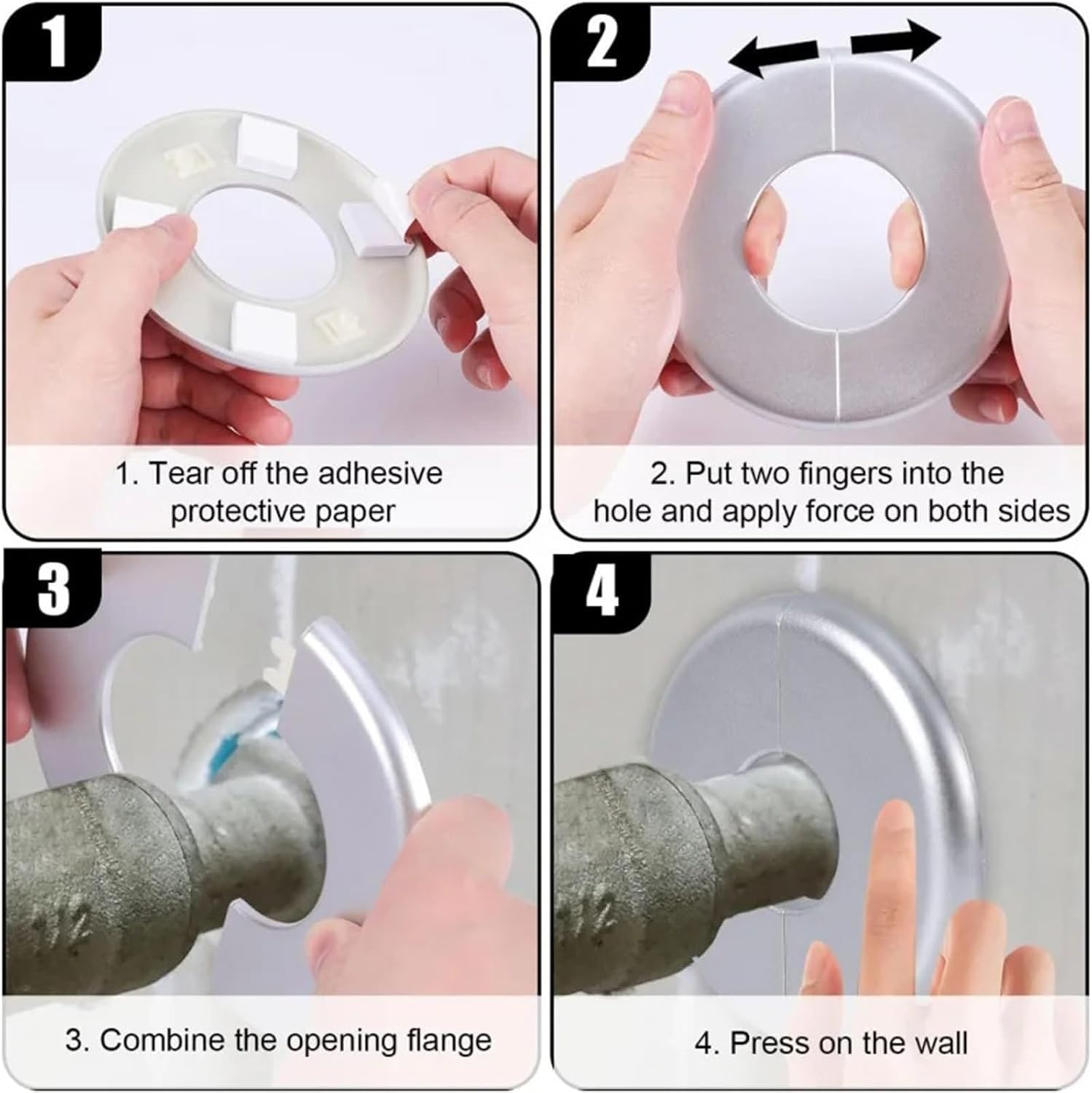 1

1. Tear off the adhesive protective paper

2

2. Put two fingers into the hole and apply force on both sides

3

3. Combine the opening flange

4

4. Press on the wall