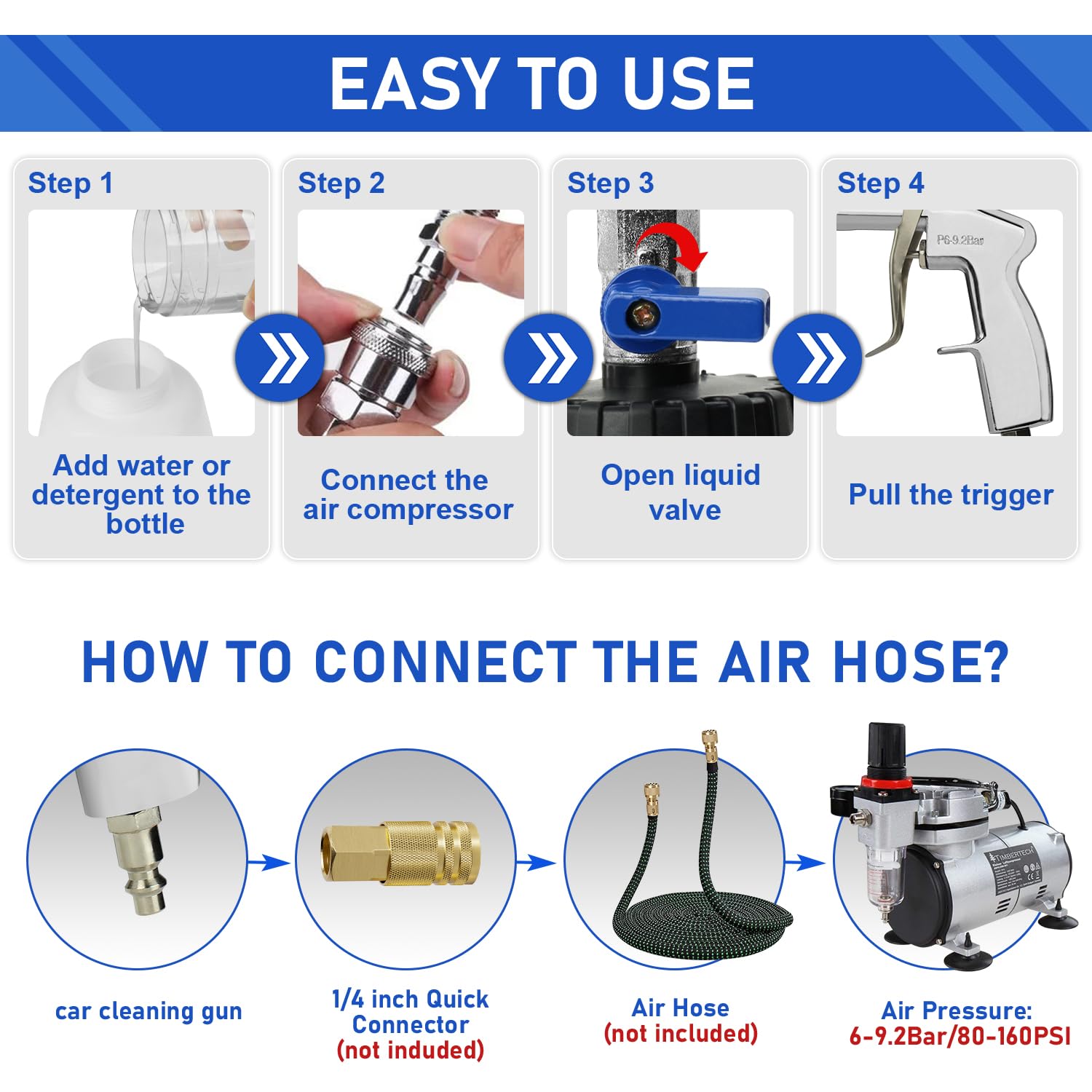 EASY TO USE

Step 1

Add water or detergent to the bottle

Step 2

Connect the air compressor

Step 3

Open liquid valve

Step 4

P6-9.2Bar

Pull the trigger

HOW TO CONNECT THE AIR HOSE?

car cleaning gun

1/4 inch Quick Connector
(not induded)

Air Hose
(not included)

TIMBERTECH

Air Pressure:
6-9.2Bar/80-160PSI