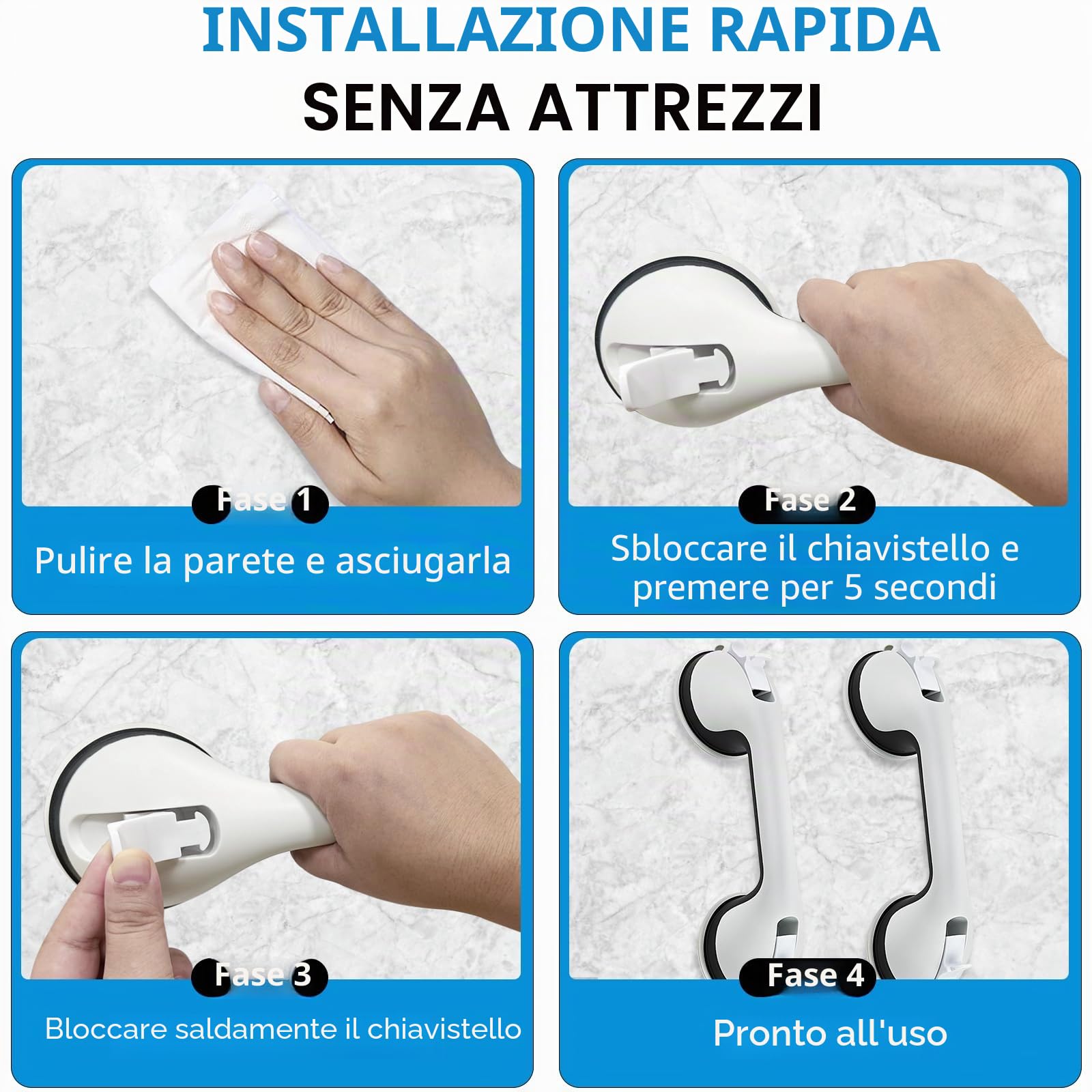 INSTALLAZIONE RAPIDA
SENZA ATTREZZI

Fase 1
Pulire la parete e asciugarla

Fase 2
Sbloccare il chiavistello e premere per 5 secondi

Fase 3
Bloccare saldamente il chiavistello

Fase 4
Pronto all'uso