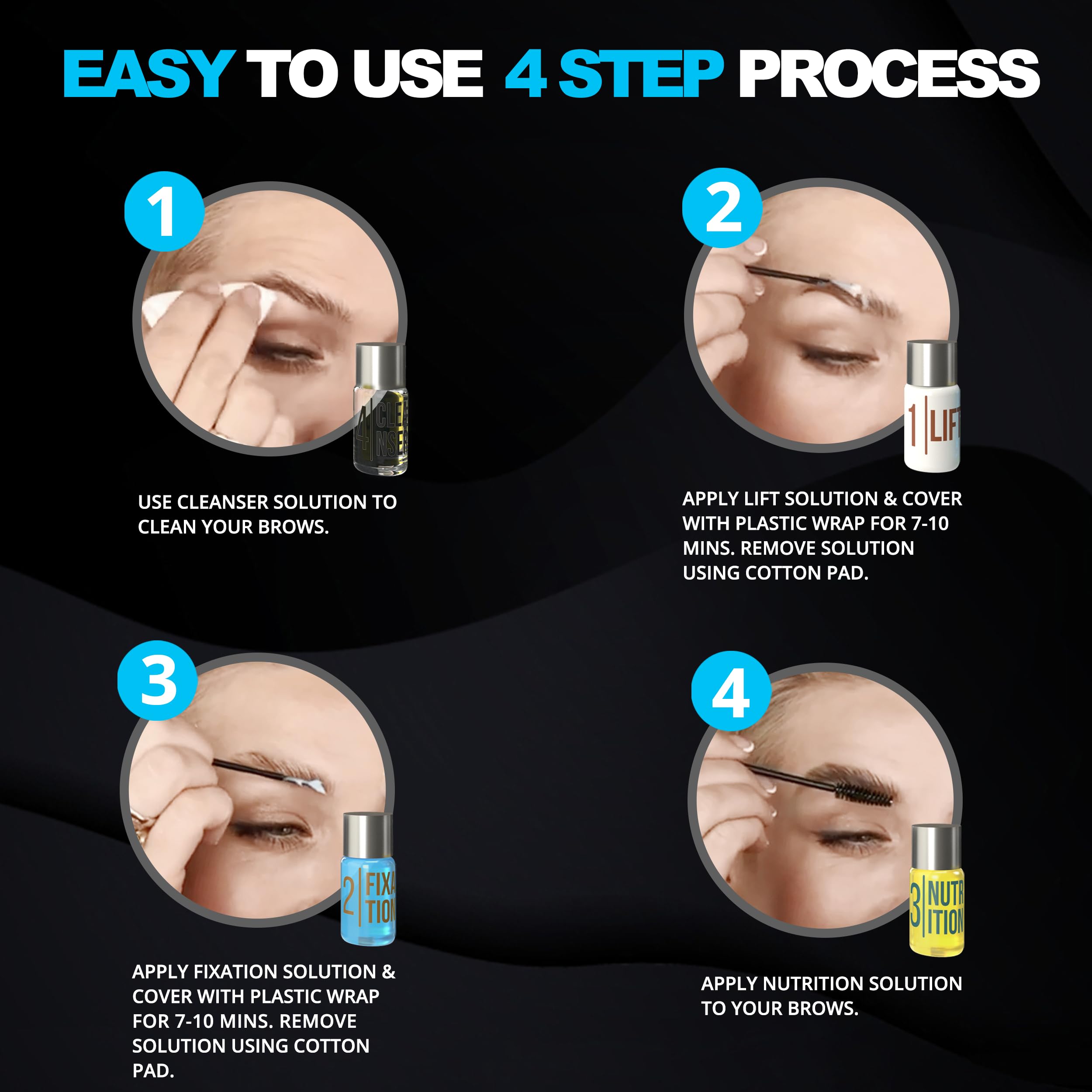 EASY TO USE 4 STEP PROCESS

1

4 CLE NSE

USE CLEANSER SOLUTION TO CLEAN YOUR BROWS.

2

1 LIFT

APPLY LIFT SOLUTION & COVER WITH PLASTIC WRAP FOR 7-10 MINS. REMOVE SOLUTION USING COTTON PAD.

3

2 FIXA TION

APPLY FIXATION SOLUTION & COVER WITH PLASTIC WRAP FOR 7-10 MINS. REMOVE SOLUTION USING COTTON PAD.

4

3 NUTR ITION

APPLY NUTRITION SOLUTION TO YOUR BROWS.