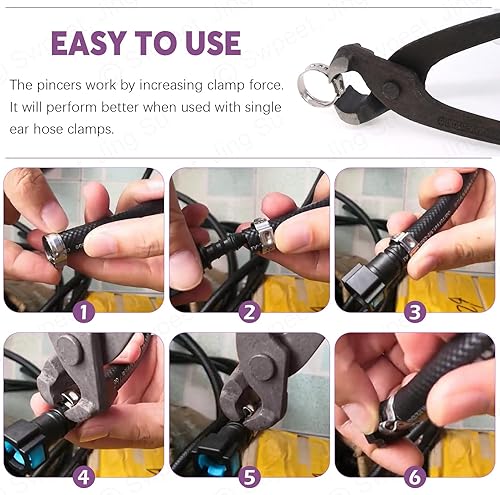 EASY TO USE

The pincers work by increasing clamp force. It will perform better when used with single ear hose clamps.

1

2

3

4

5

6