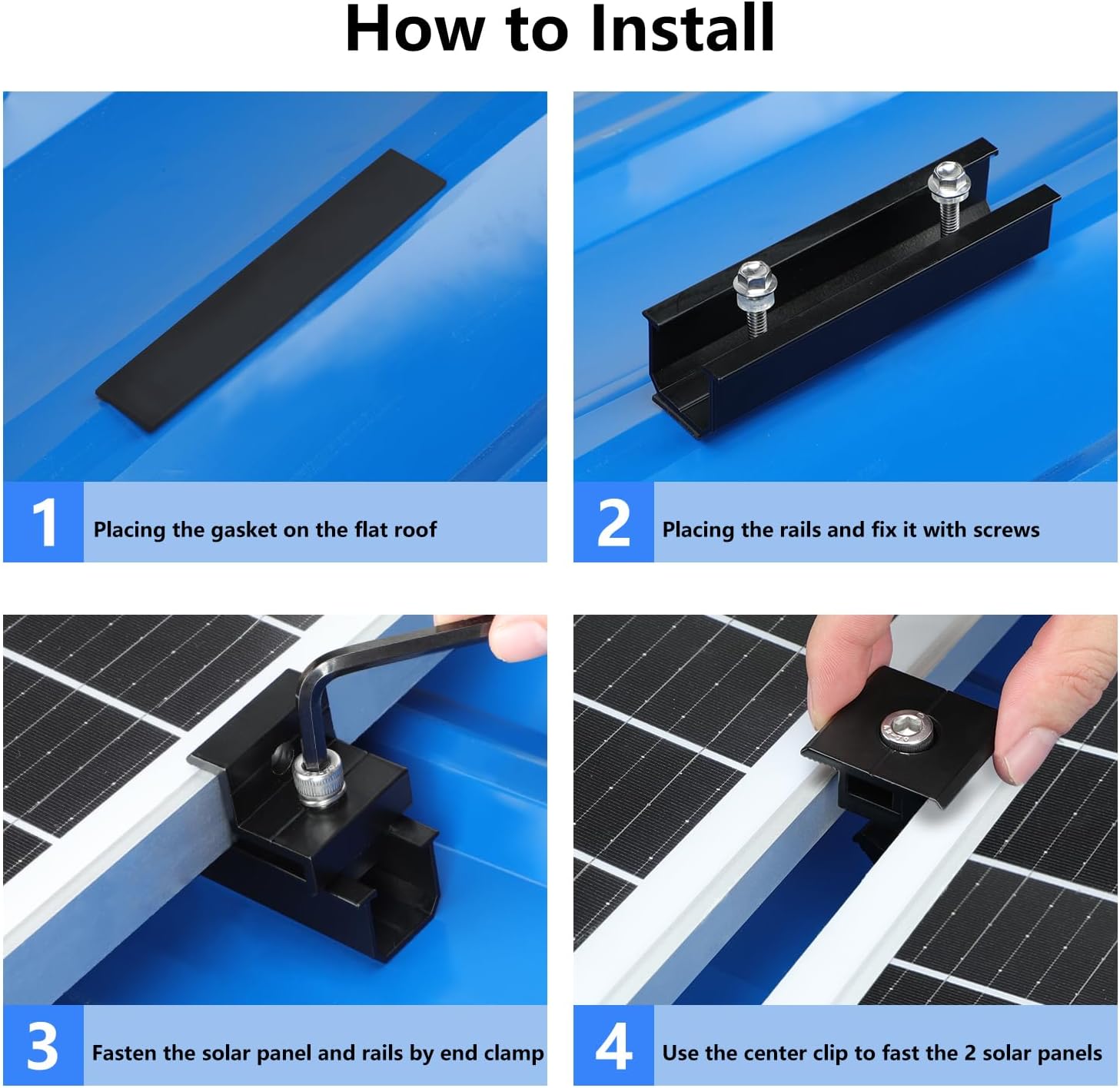 How to Install

1 Placing the gasket on the flat roof

2 Placing the rails and fix it with screws

3 Fasten the solar panel and rails by end clamp

4 Use the center clip to fast the 2 solar panels