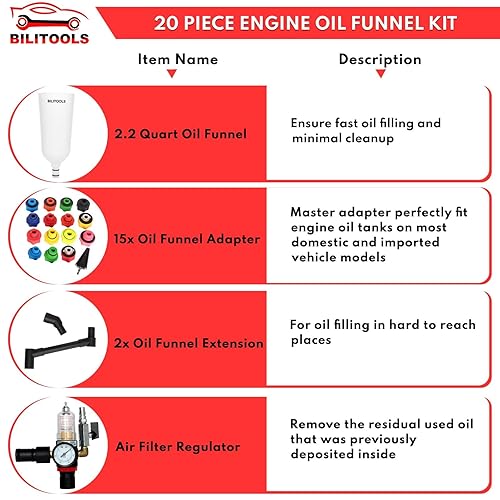 BILITOOLS

20 PIECE ENGINE OIL FUNNEL KIT

| Item Name | Description |
|---|---|
| 2.2 Quart Oil Funnel | Ensure fast oil filling and minimal cleanup |
| 15x Oil Funnel Adapter | Master adapter perfectly fit engine oil tanks on most domestic and imported vehicle models |
| 2x Oil Funnel Extension | For oil filling in hard to reach places |
| Air Filter Regulator | Remove the residual used oil that was previously deposited inside |

BILITOOLS