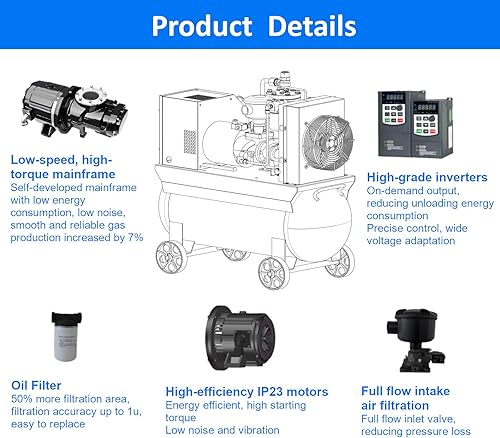 Product Details

Low-speed, high-torque mainframe
Self-developed mainframe with low energy consumption, low noise, smooth and reliable gas production increased by 7%

High-grade inverters
On-demand output, reducing unloading energy consumption
Precise control, wide voltage adaptation

Oil Filter
50% more filtration area, filtration accuracy up to 1u, easy to replace

High-efficiency IP23 motors
Energy efficient, high starting torque
Low noise and vibration

Full flow intake air filtration
Full flow inlet valve, reducing pressure loss