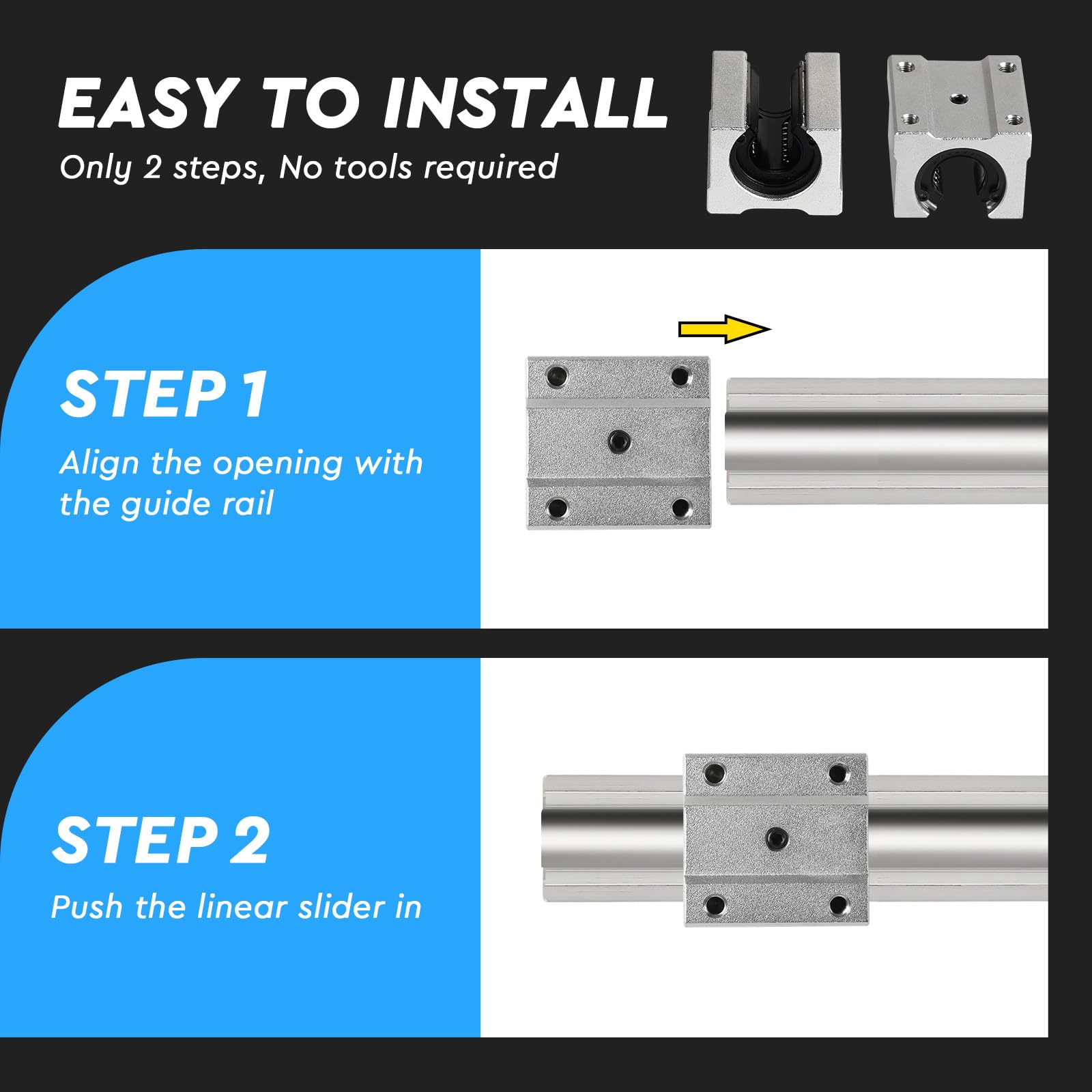 EASY TO INSTALL
Only 2 steps, No tools required

STEP 1
Align the opening with the guide rail

STEP 2
Push the linear slider in