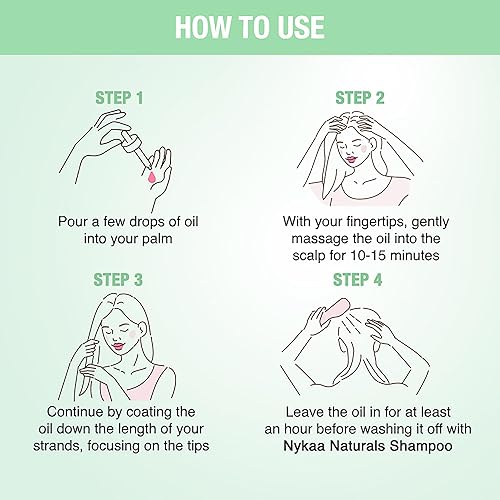 HOW TO USE

STEP 1

Pour a few drops of oil into your palm

STEP 2

With your fingertips, gently massage the oil into the scalp for 10-15 minutes

STEP 3

Continue by coating the oil down the length of your strands, focusing on the tips

STEP 4

Leave the oil in for at least an hour before washing it off with Nykaa Naturals Shampoo