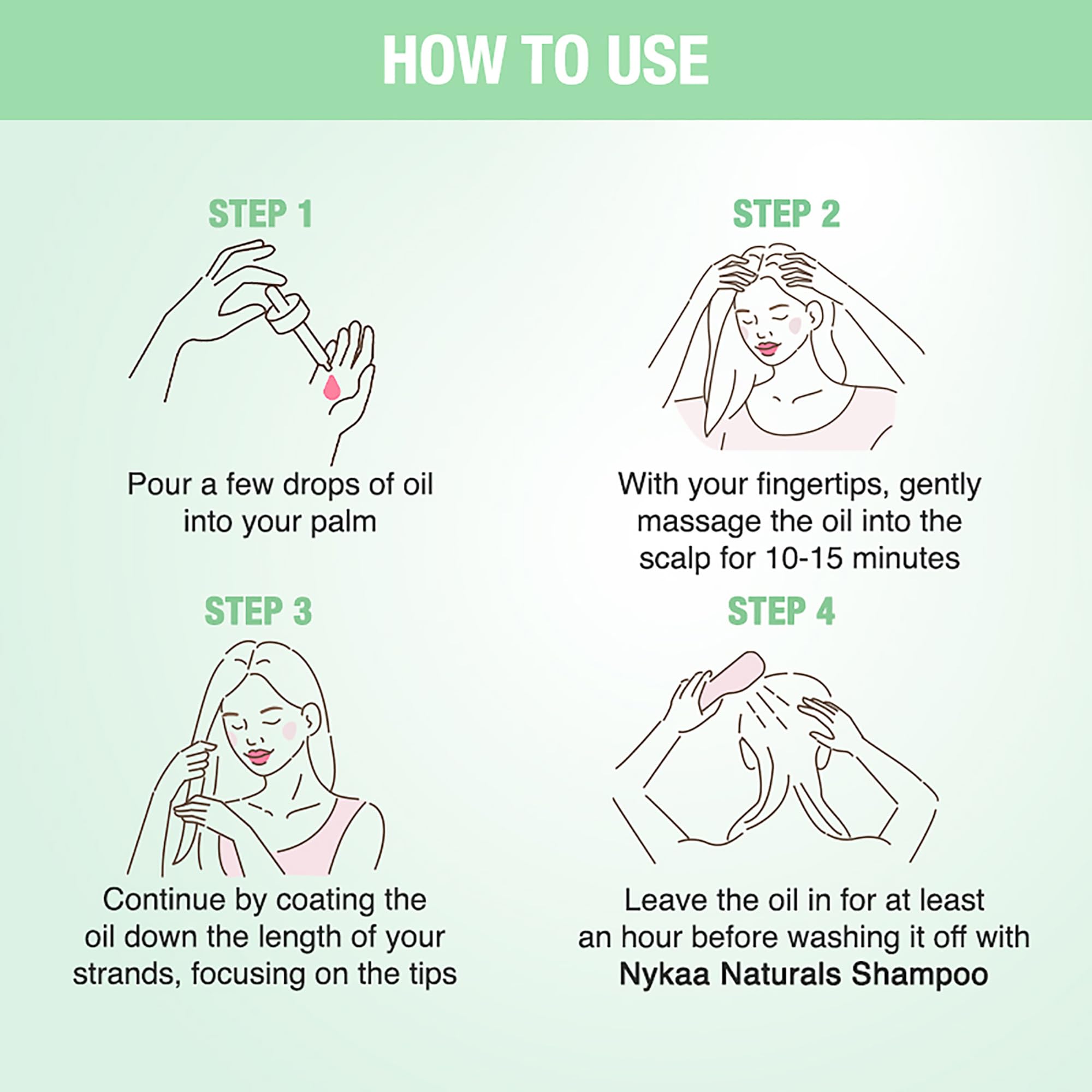 HOW TO USE

STEP 1

Pour a few drops of oil into your palm

STEP 2

With your fingertips, gently massage the oil into the scalp for 10-15 minutes

STEP 3

Continue by coating the oil down the length of your strands, focusing on the tips

STEP 4

Leave the oil in for at least an hour before washing it off with Nykaa Naturals Shampoo