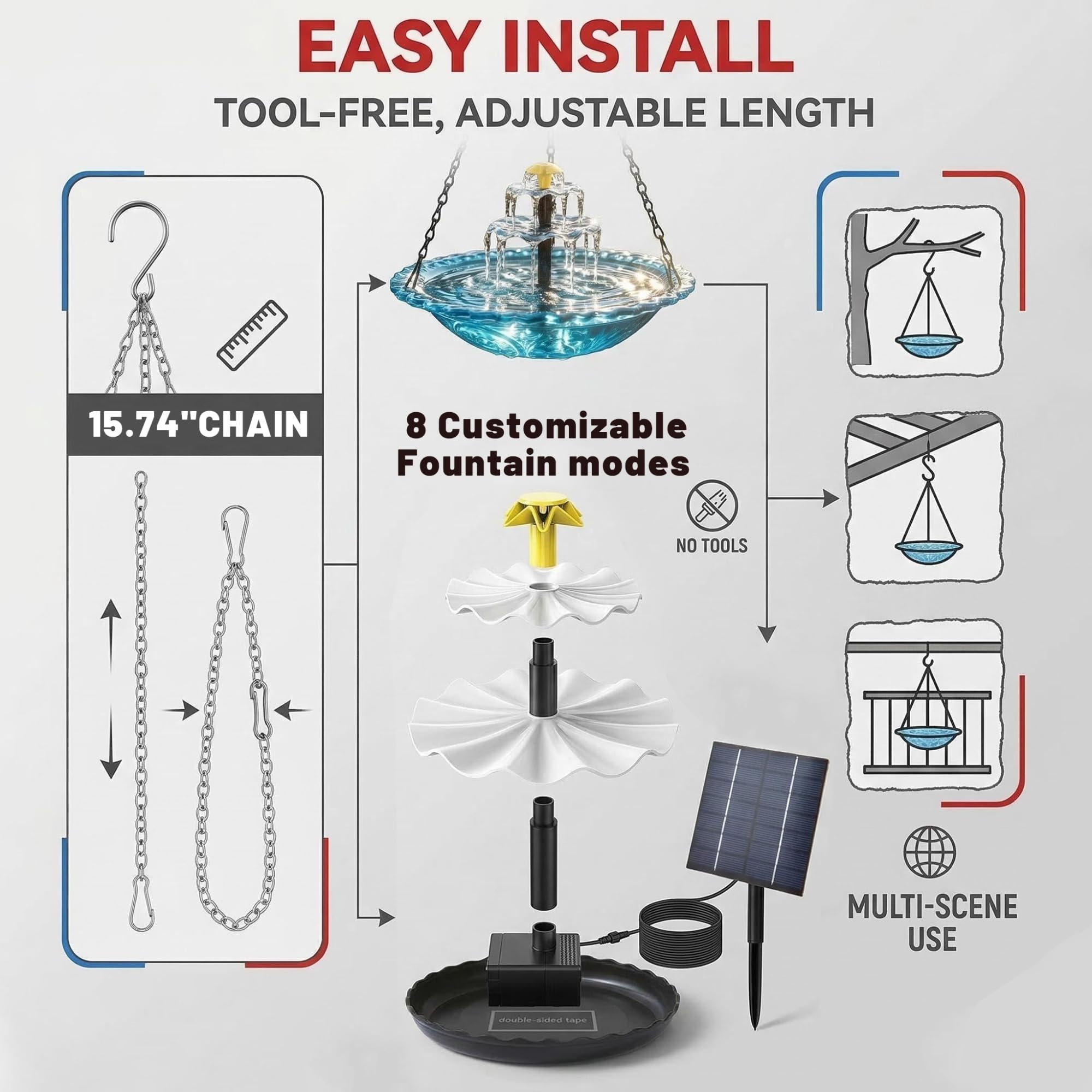 EASY INSTALL

TOOL-FREE, ADJUSTABLE LENGTH

15.74"CHAIN

8 Customizable Fountain modes

NO TOOLS

MULTI-SCENE USE

double-sided tape