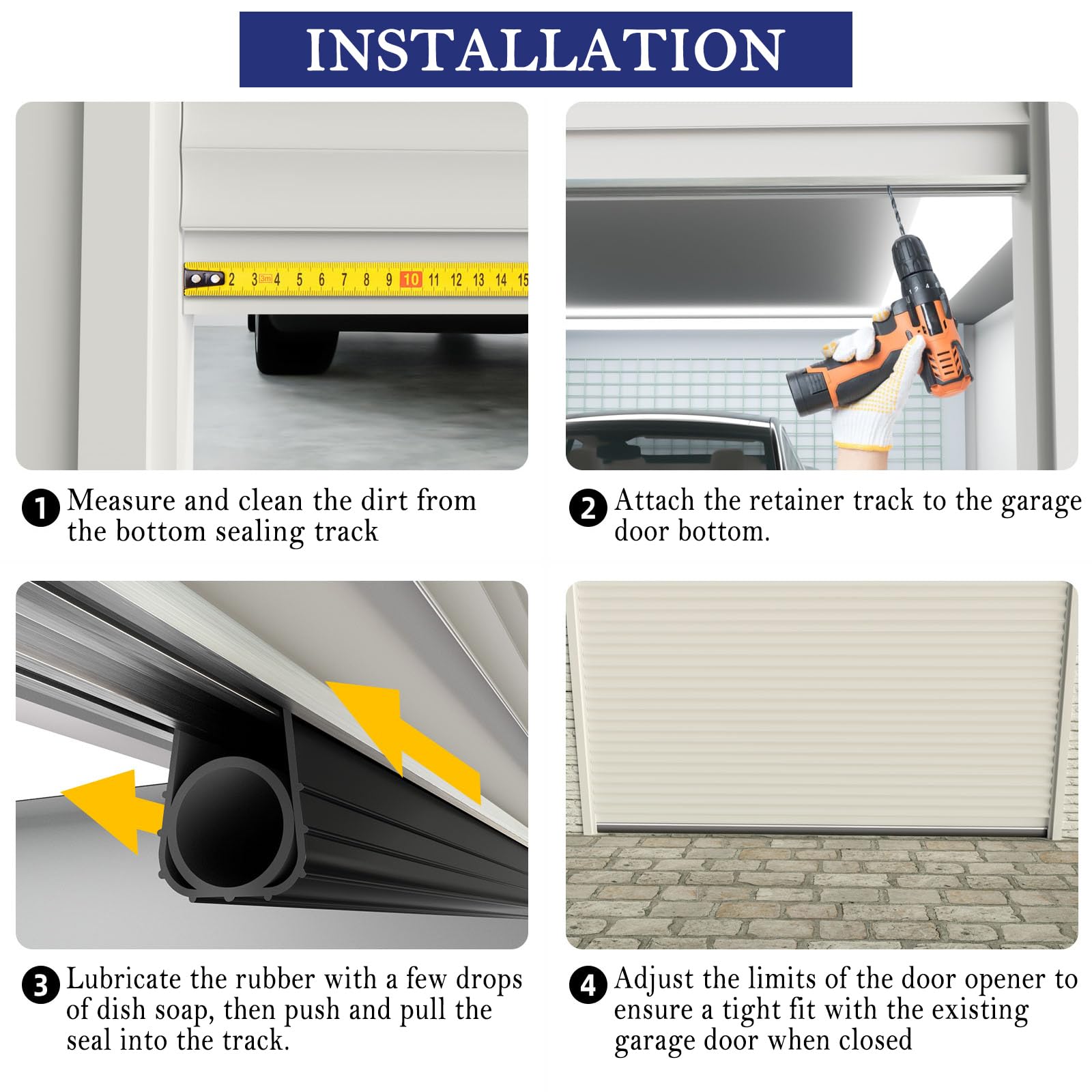 INSTALLATION

2 3 3m 4 5 6 7 8 9 10 11 12 13 14 15

1 Measure and clean the dirt from the bottom sealing track

2 Attach the retainer track to the garage door bottom.

3 Lubricate the rubber with a few drops of dish soap, then push and pull the seal into the track.

4 Adjust the limits of the door opener to ensure a tight fit with the existing garage door when closed