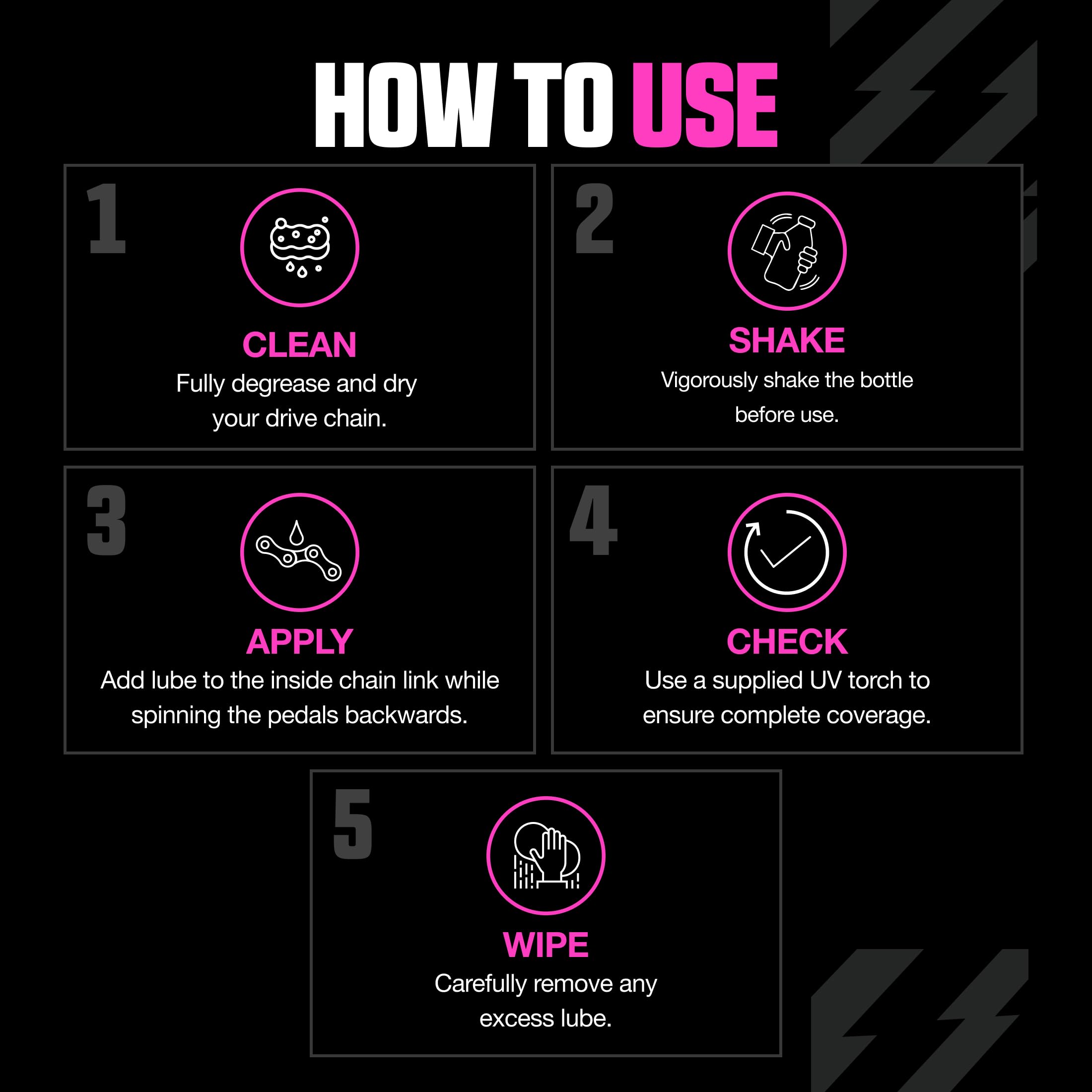 HOW TO USE

1

CLEAN

Fully degrease and dry your drive chain.

2

SHAKE

Vigorously shake the bottle before use.

3

APPLY

Add lube to the inside chain link while spinning the pedals backwards.

4

CHECK

Use a supplied UV torch to ensure complete coverage.

5

WIPE

Carefully remove any excess lube.