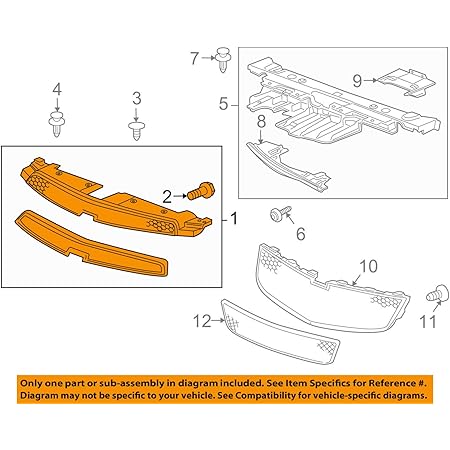 7
9
4
3
5
8
2
1
6
10
11
12

Only one part or sub-assembly in diagram included. See Item Specifics for Reference #. Diagram may not be specific to your vehicle. See Compatibility for vehicle-specific diagrams.