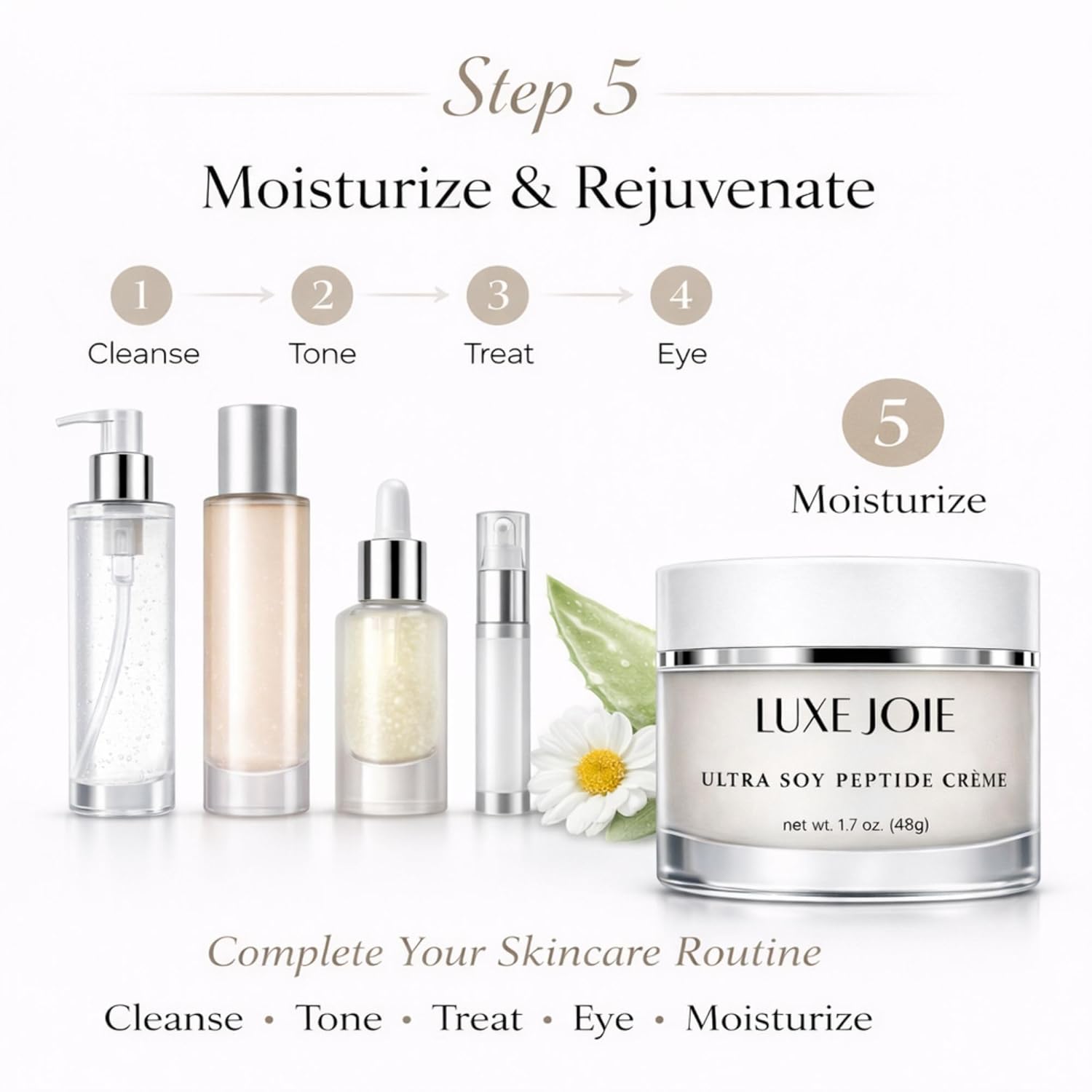 Step 5

Moisturize & Rejuvenate

1 Cleanse
2 Tone
3 Treat
4 Eye

5 Moisturize

LUXE JOIE
ULTRA SOY PEPTIDE CRÈME
net wt. 1.7 oz. (48g)

Complete Your Skincare Routine

Cleanse • Tone • Treat • Eye • Moisturize