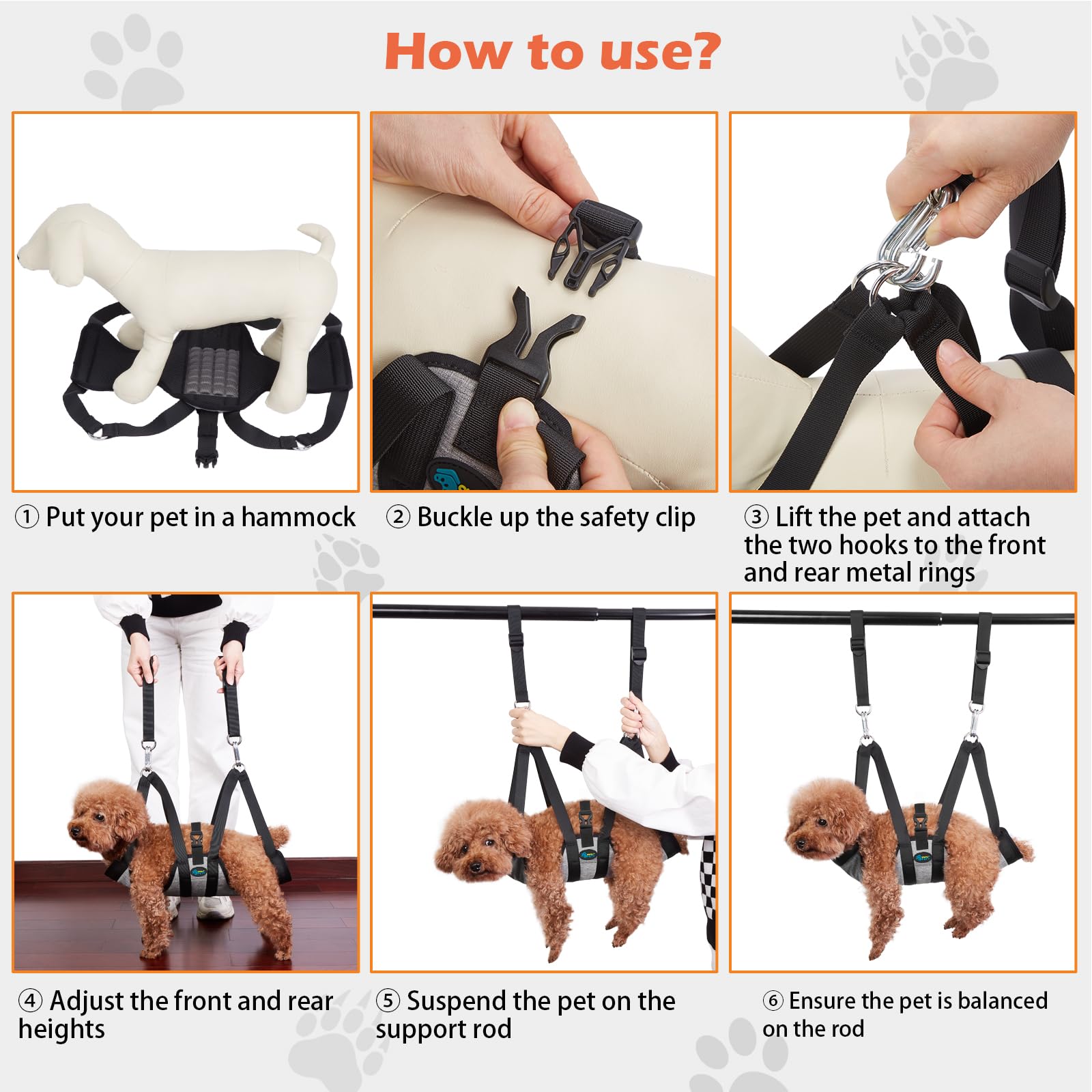 How to use?

① Put your pet in a hammock

② Buckle up the safety clip

③ Lift the pet and attach the two hooks to the front and rear metal rings

④ Adjust the front and rear heights

⑤ Suspend the pet on the support rod

⑥ Ensure the pet is balanced on the rod