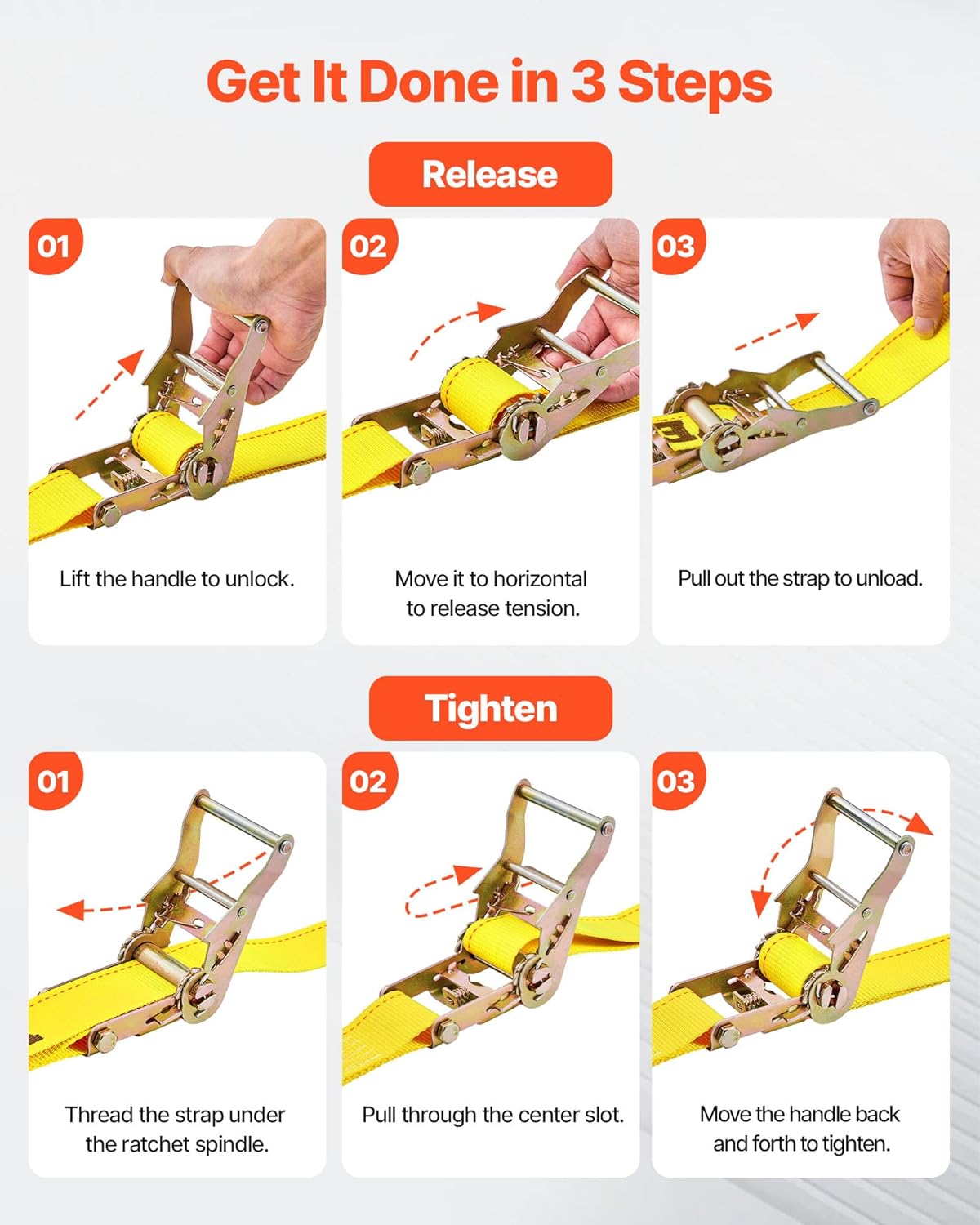 Get It Done in 3 Steps

Release

01

Lift the handle to unlock.

02

Move it to horizontal to release tension.

03

Pull out the strap to unload.

Tighten

01

Thread the strap under the ratchet spindle.

02

Pull through the center slot.

03

Move the handle back and forth to tighten.