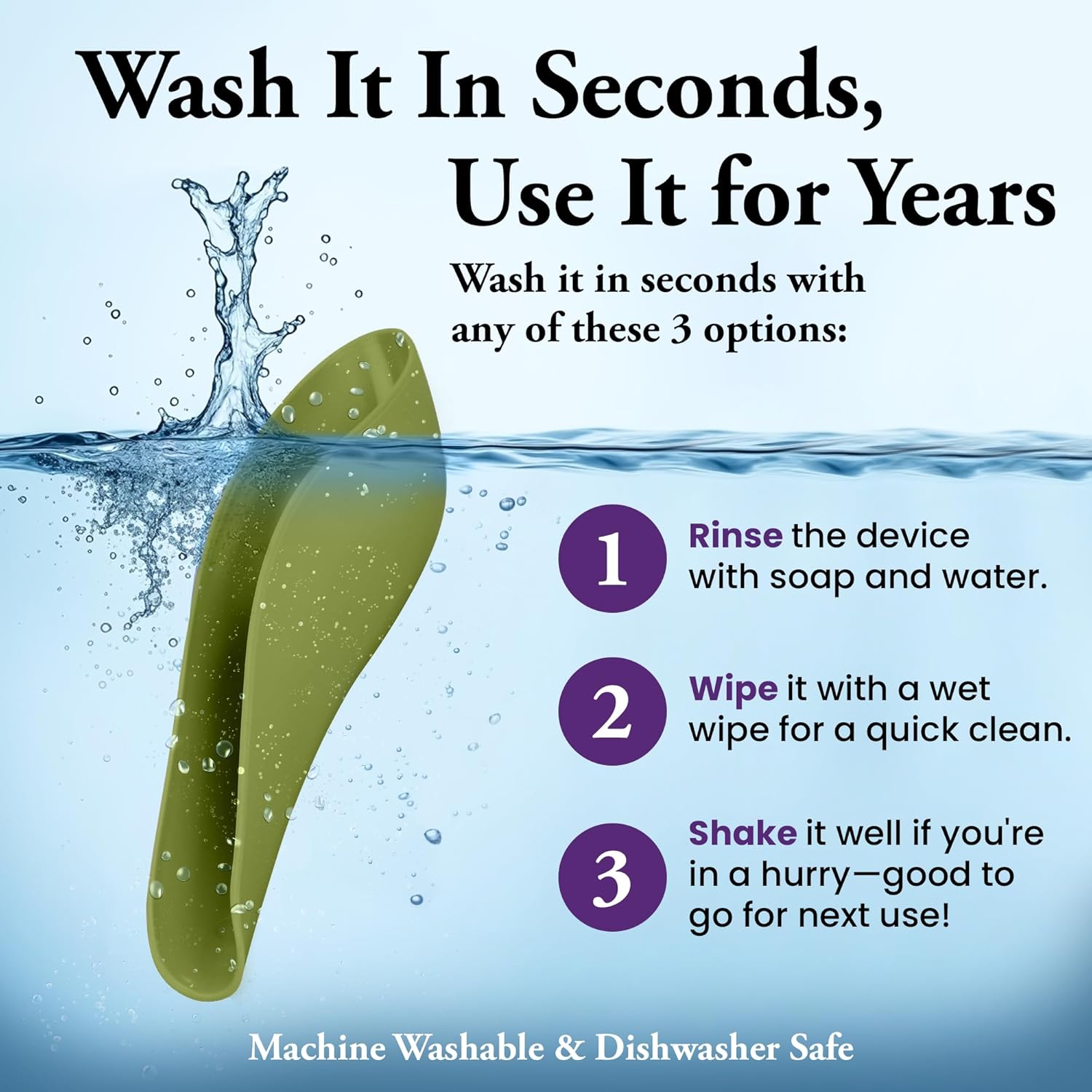 Wash It In Seconds, Use It for Years

Wash it in seconds with any of these 3 options:

1 Rinse the device with soap and water.

2 Wipe it with a wet wipe for a quick clean.

3 Shake it well if you're in a hurry—good to go for next use!

Machine Washable & Dishwasher Safe