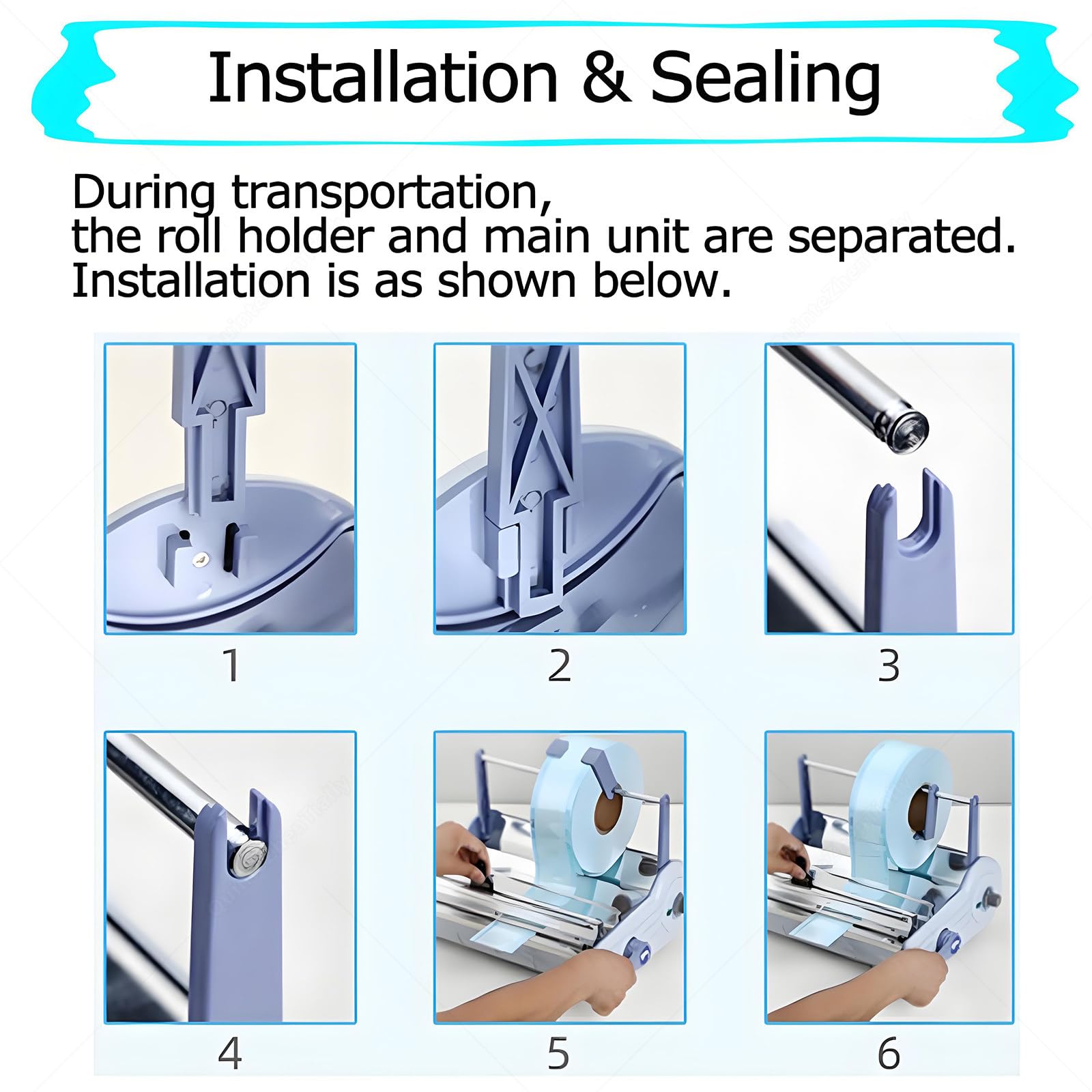 Installation & Sealing

During transportation,
the roll holder and main unit are separated.
Installation is as shown below.

1

2

3

4

5

6