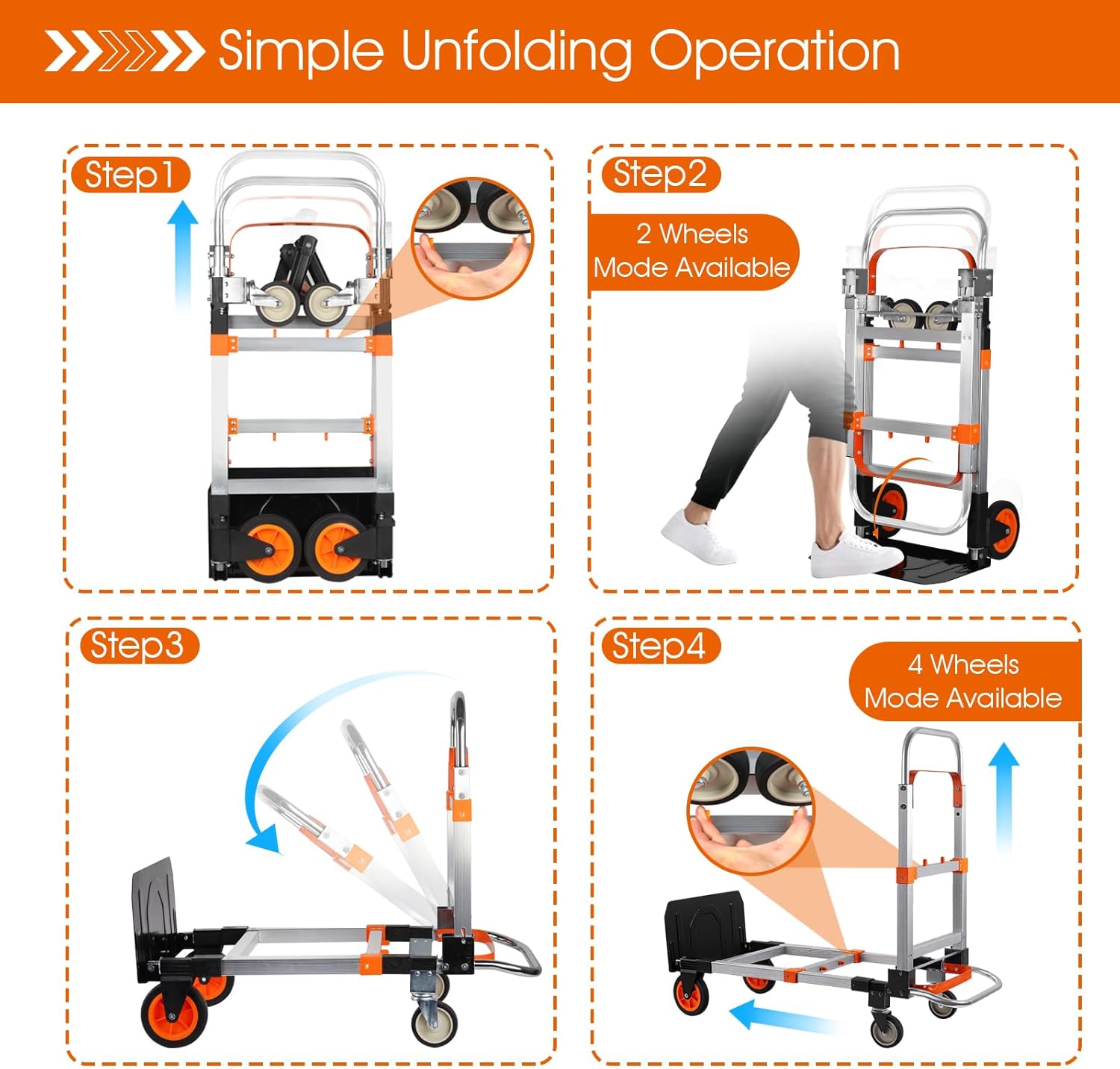 Simple Unfolding Operation

Step1

Step2

2 Wheels Mode Available

Step3

Step4

4 Wheels Mode Available