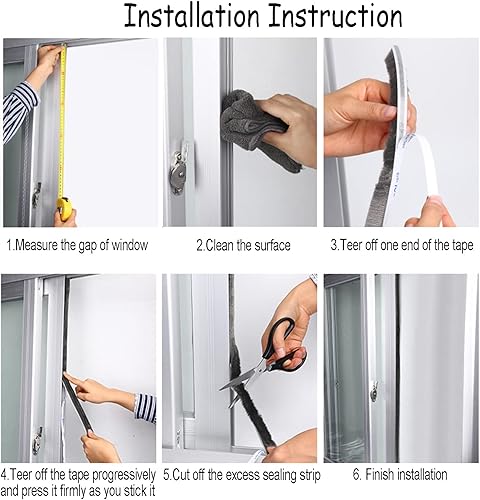 Installation Instruction

1.Measure the gap of window

2.Clean the surface

3.Teer off one end of the tape

4.Teer off the tape progressively and press it firmly as you stick it

5.Cut off the excess sealing strip

6. Finish installation