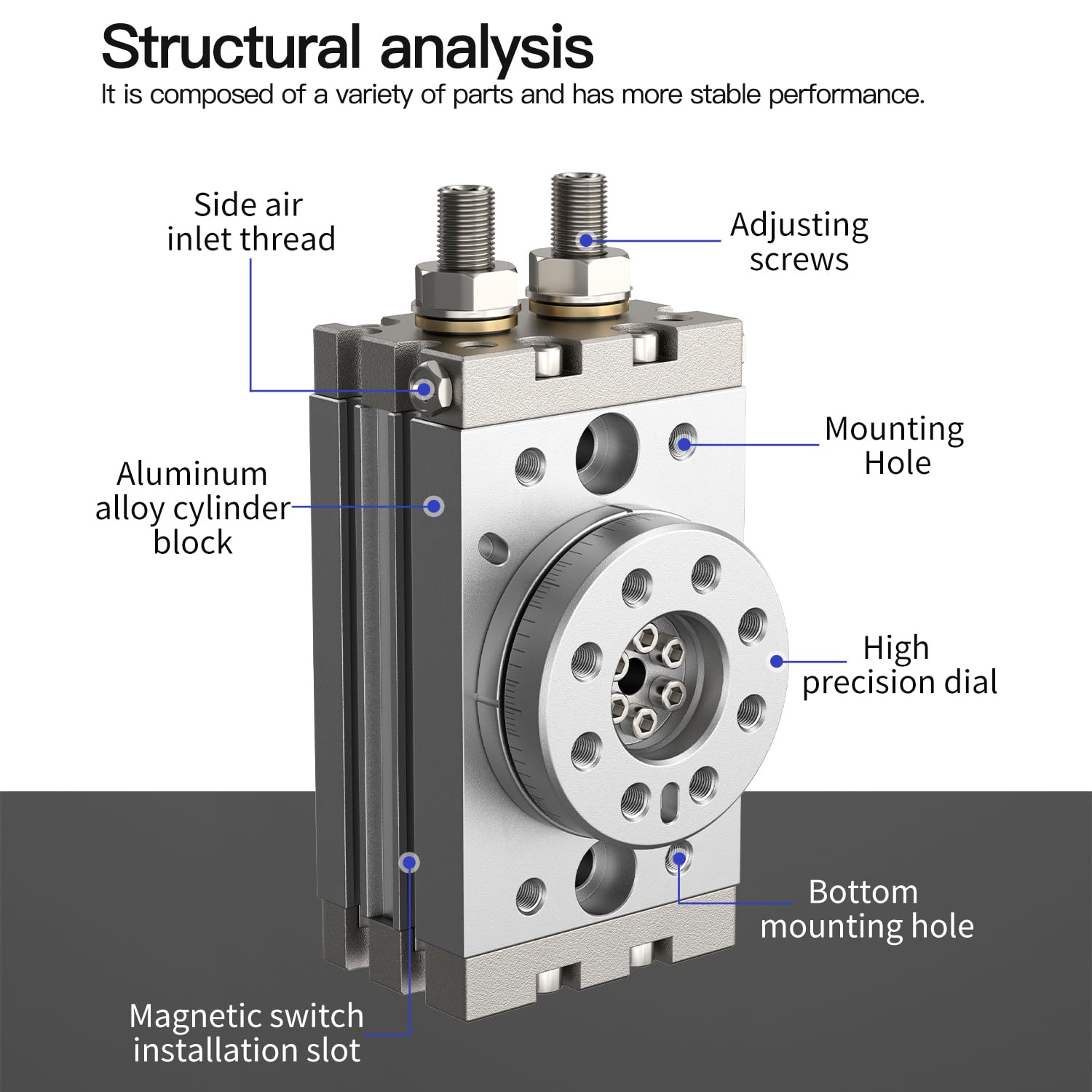 Structural analysis
It is composed of a variety of parts and has more stable performance.

Side air inlet thread

Adjusting screws

Mounting Hole

Aluminum alloy cylinder block

High precision dial

Bottom mounting hole

Magnetic switch installation slot