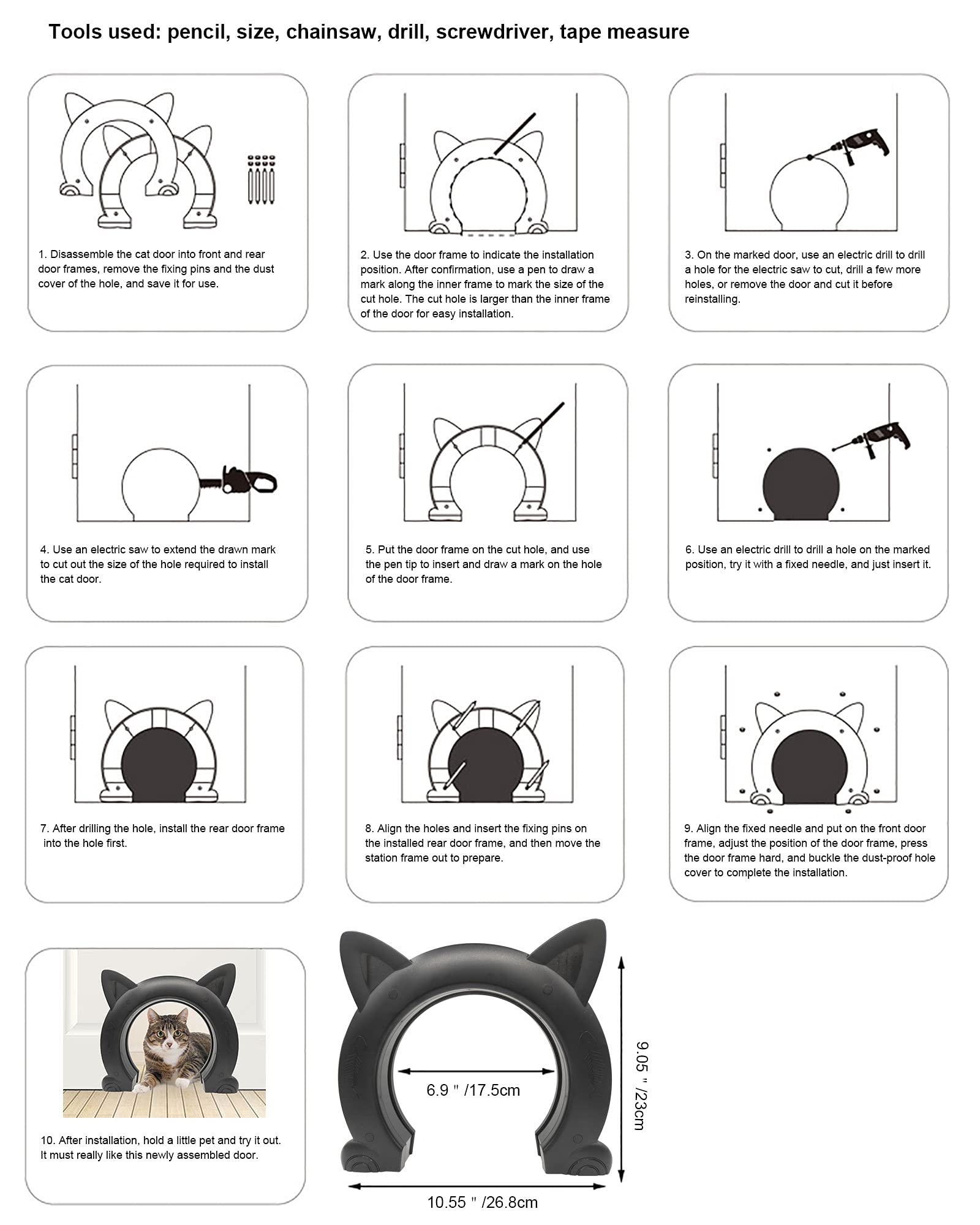 Tools used: pencil, size, chainsaw, drill, screwdriver, tape measure

1. Disassemble the cat door into front and rear door frames, remove the fixing pins and the dust cover of the hole, and save it for use.

2. Use the door frame to indicate the installation position. After confirmation, use a pen to draw a mark along the inner frame to mark the size of the cut hole. The cut hole is larger than the inner frame of the door for easy installation.

3. On the marked door, use an electric drill to drill a hole for the electric saw to cut, drill a few more holes, or remove the door and cut it before reinstalling.

4. Use an electric saw to extend the drawn mark to cut out the size of the hole required to install the cat door.

5. Put the door frame on the cut hole, and use the pen tip to insert and draw a mark on the hole of the door frame.

6. Use an electric drill to drill a hole on the marked position, try it with a fixed needle, and just insert it.

7. After drilling the hole, install the rear door frame into the hole first.

8. Align the holes and insert the fixing pins on the installed rear door frame, and then move the station frame out to prepare.

9. Align the fixed needle and put on the front door frame, adjust the position of the door frame, press the door frame hard, and buckle the dust-proof hole cover to complete the installation.

10. After installation, hold a little pet and try it out. It must really like this newly assembled door.

6.9 " /17.5cm

9.05 " /23cm

10.55 " /26.8cm