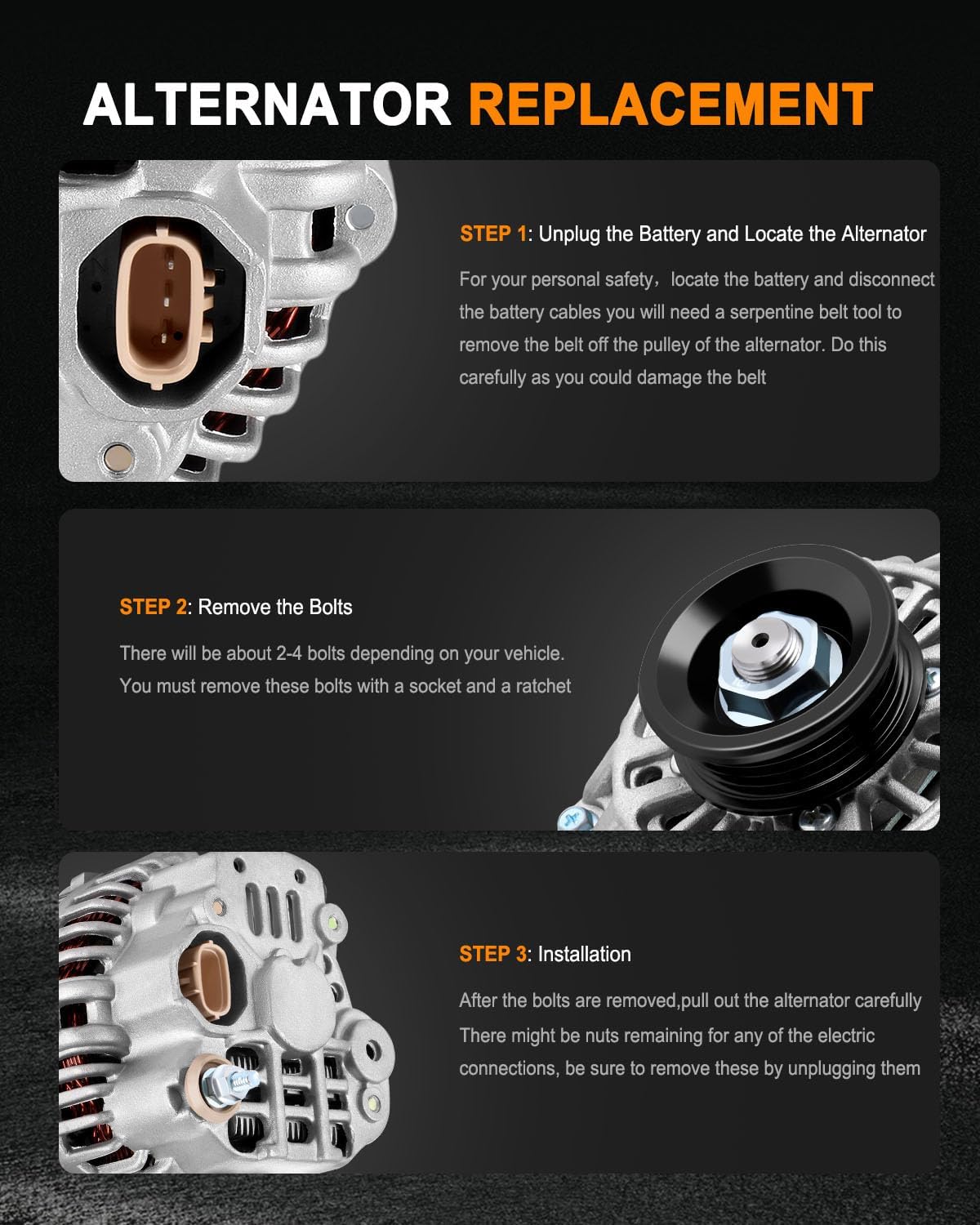 ALTERNATOR REPLACEMENT

STEP 1: Unplug the Battery and Locate the Alternator

For your personal safety，locate the battery and disconnect the battery cables you will need a serpentine belt tool to remove the belt off the pulley of the alternator. Do this carefully as you could damage the belt

STEP 2: Remove the Bolts

There will be about 2-4 bolts depending on your vehicle. You must remove these bolts with a socket and a ratchet

STEP 3: Installation

After the bolts are removed,pull out the alternator carefully There might be nuts remaining for any of the electric connections, be sure to remove these by unplugging them